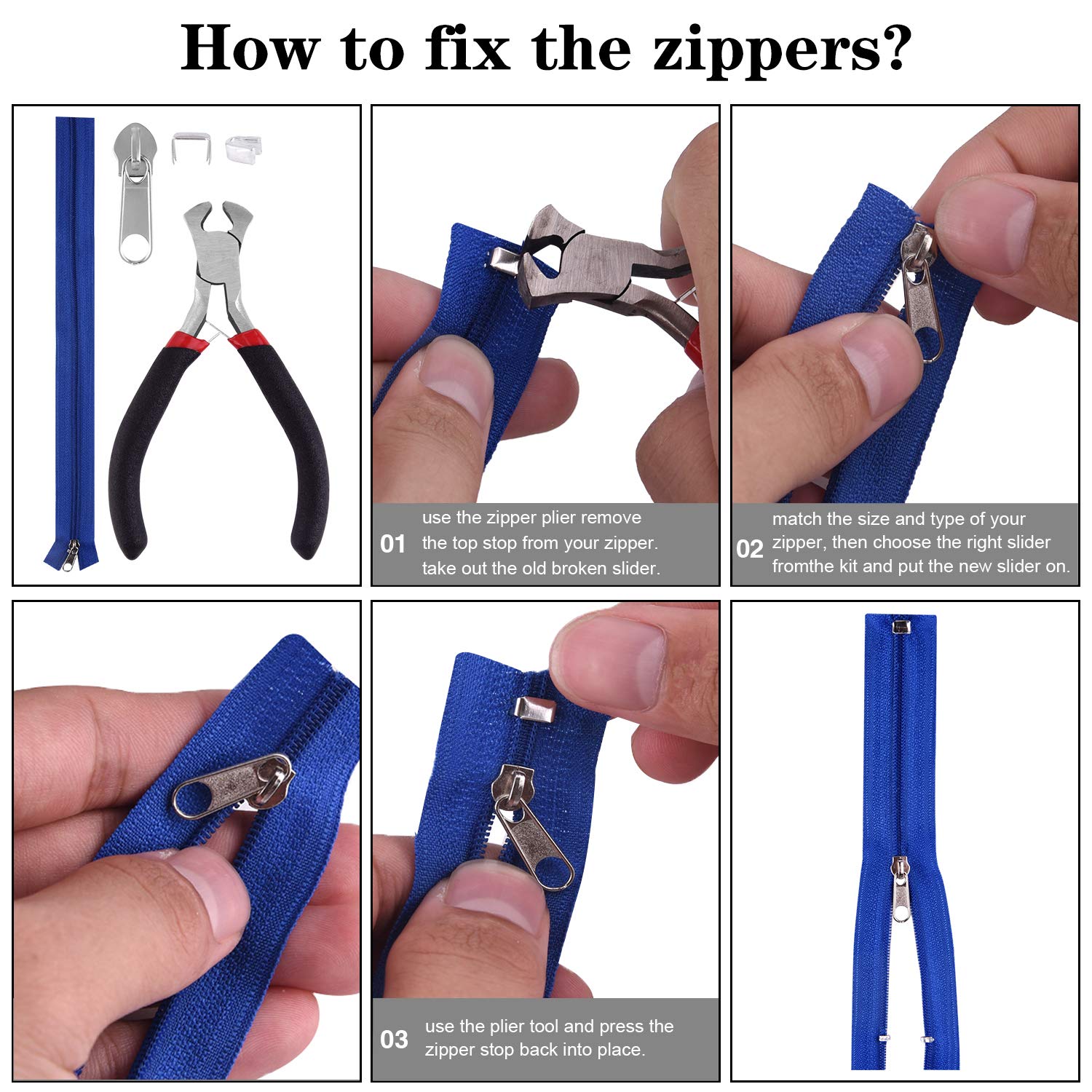 How to fix the zippers?

01 use the zipper plier remove the top stop from your zipper. take out the old broken slider.

02 match the size and type of your zipper, then choose the right slider fromthe kit and put the new slider on.

03 use the plier tool and press the zipper stop back into place.