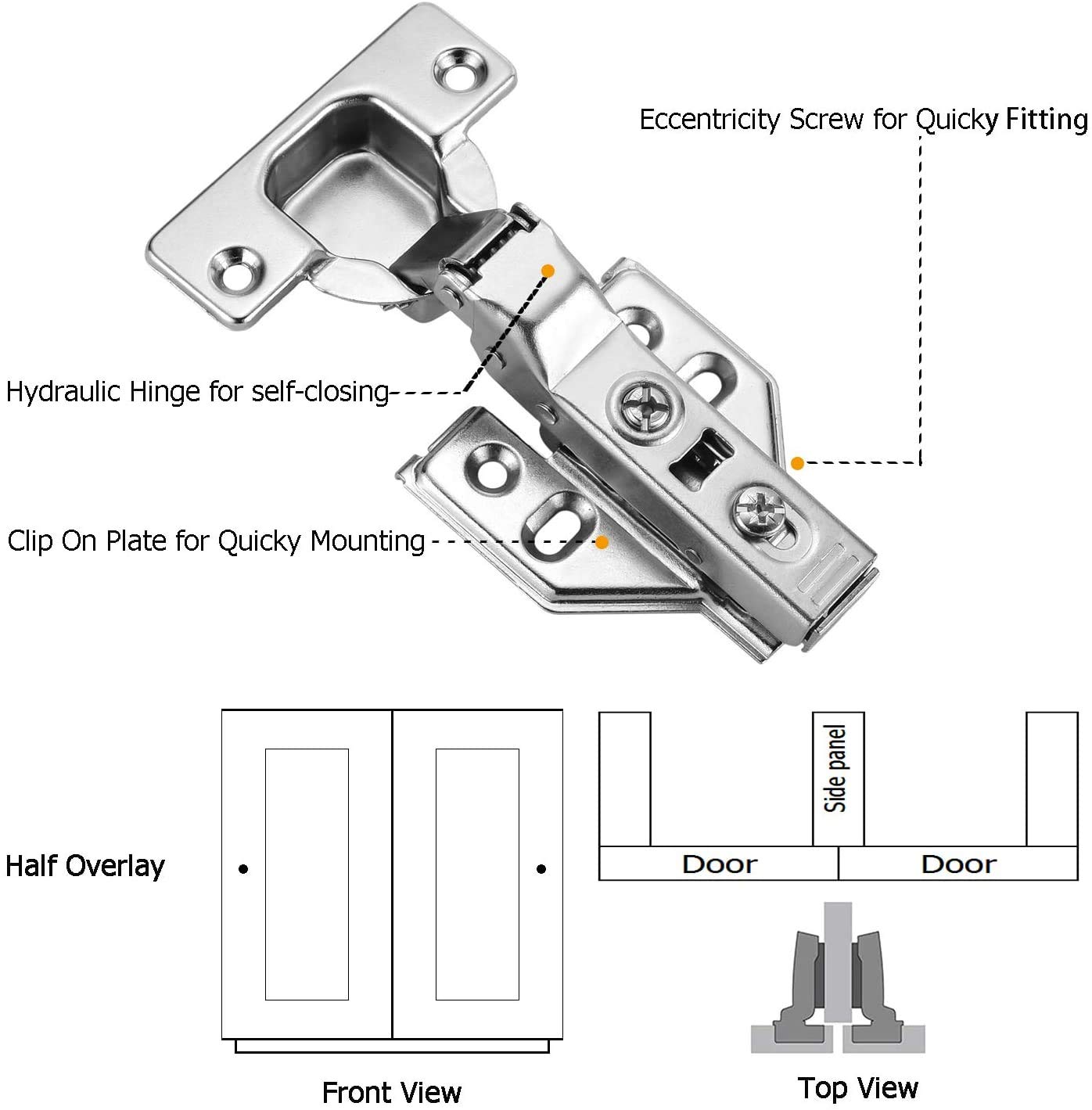 Eccentricity Screw for Quicky Fitting

Hydraulic Hinge for self-closing

Clip On Plate for Quicky Mounting

Half Overlay

Side panel

Door

Door

Front View

Top View