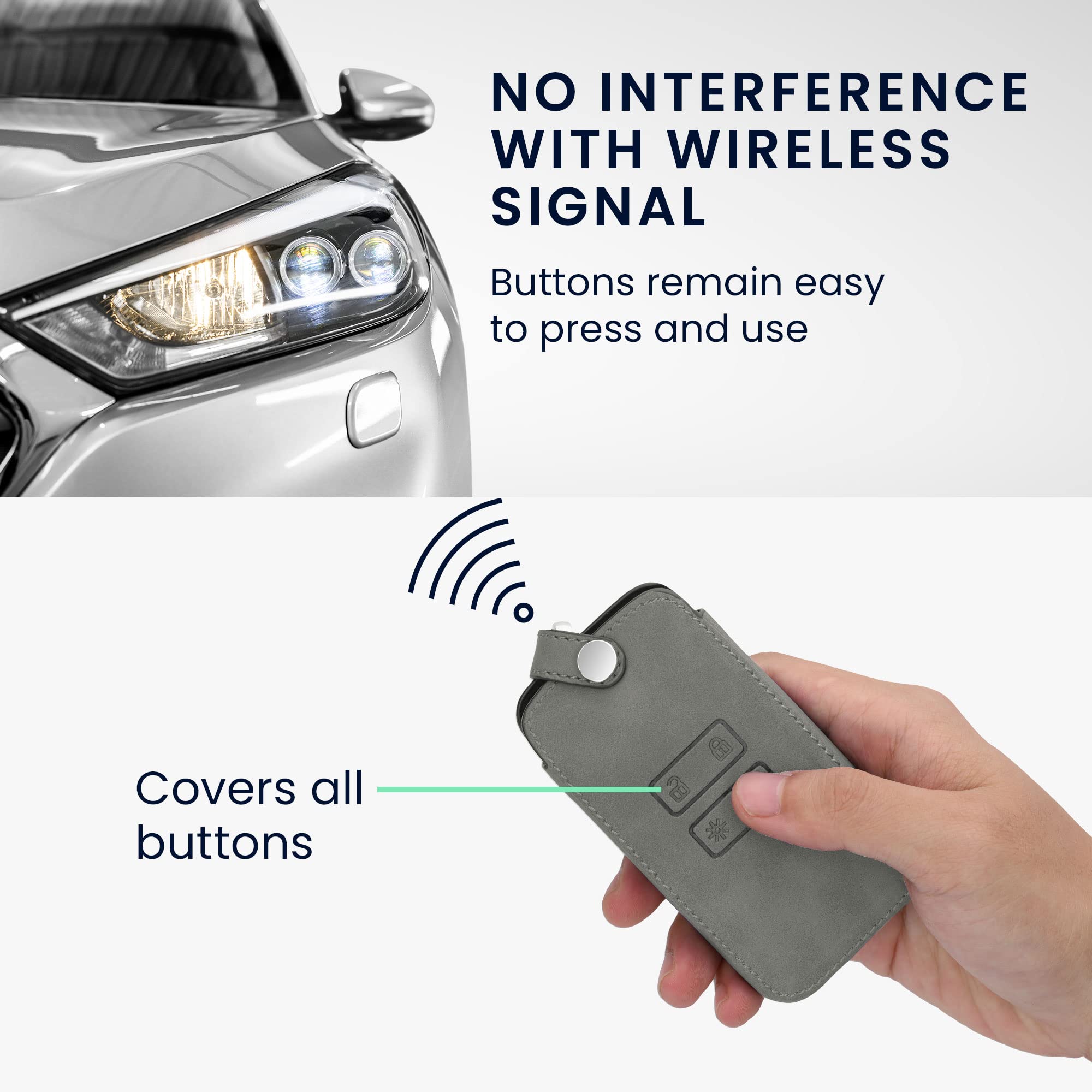 NO INTERFERENCE WITH WIRELESS SIGNAL

Buttons remain easy to press and use

Covers all buttons