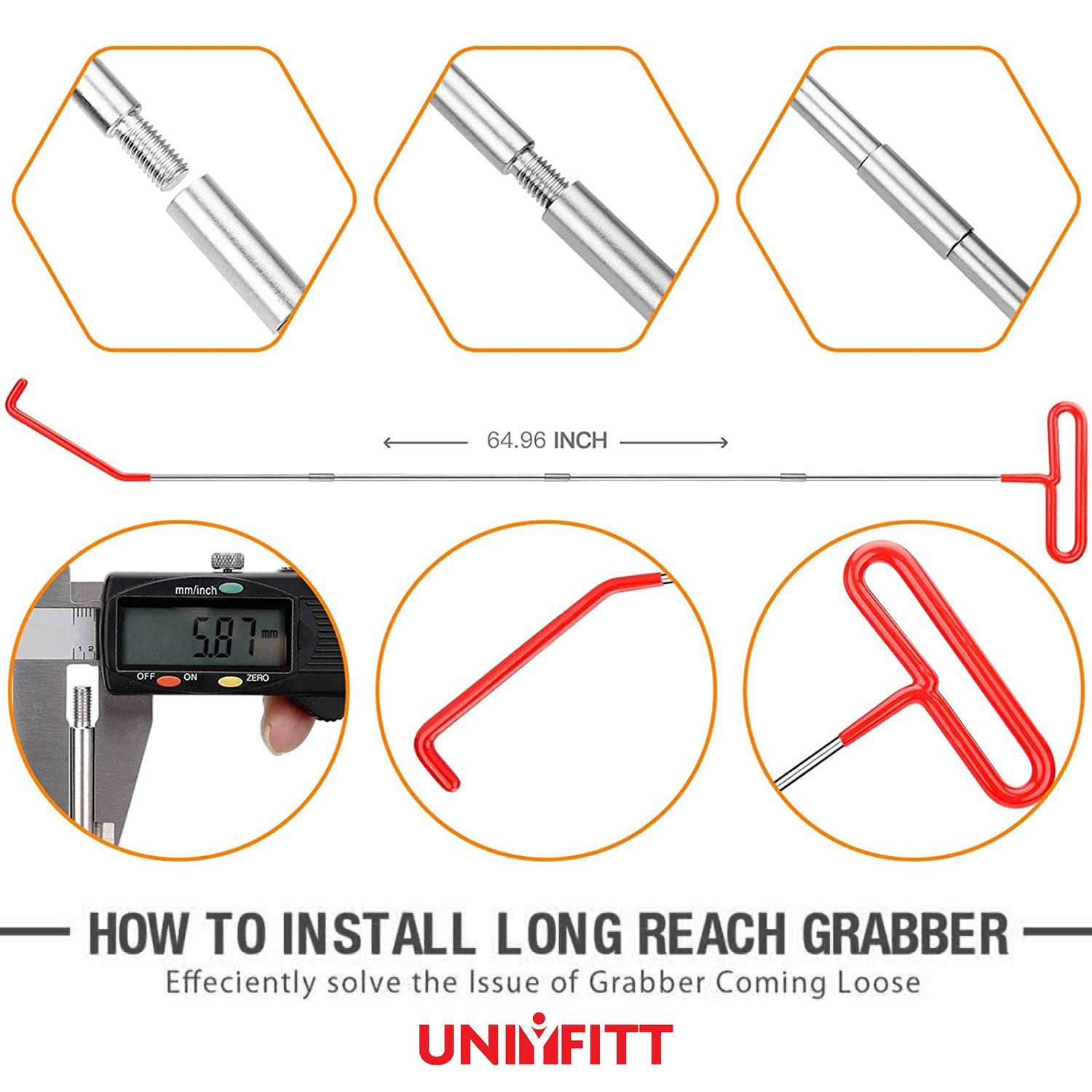 64.96 INCH

mm/inch

5.87 mm

OFF ON ZERO

HOW TO INSTALL LONG REACH GRABBER

Effeciently solve the Issue of Grabber Coming Loose

UNIFITT