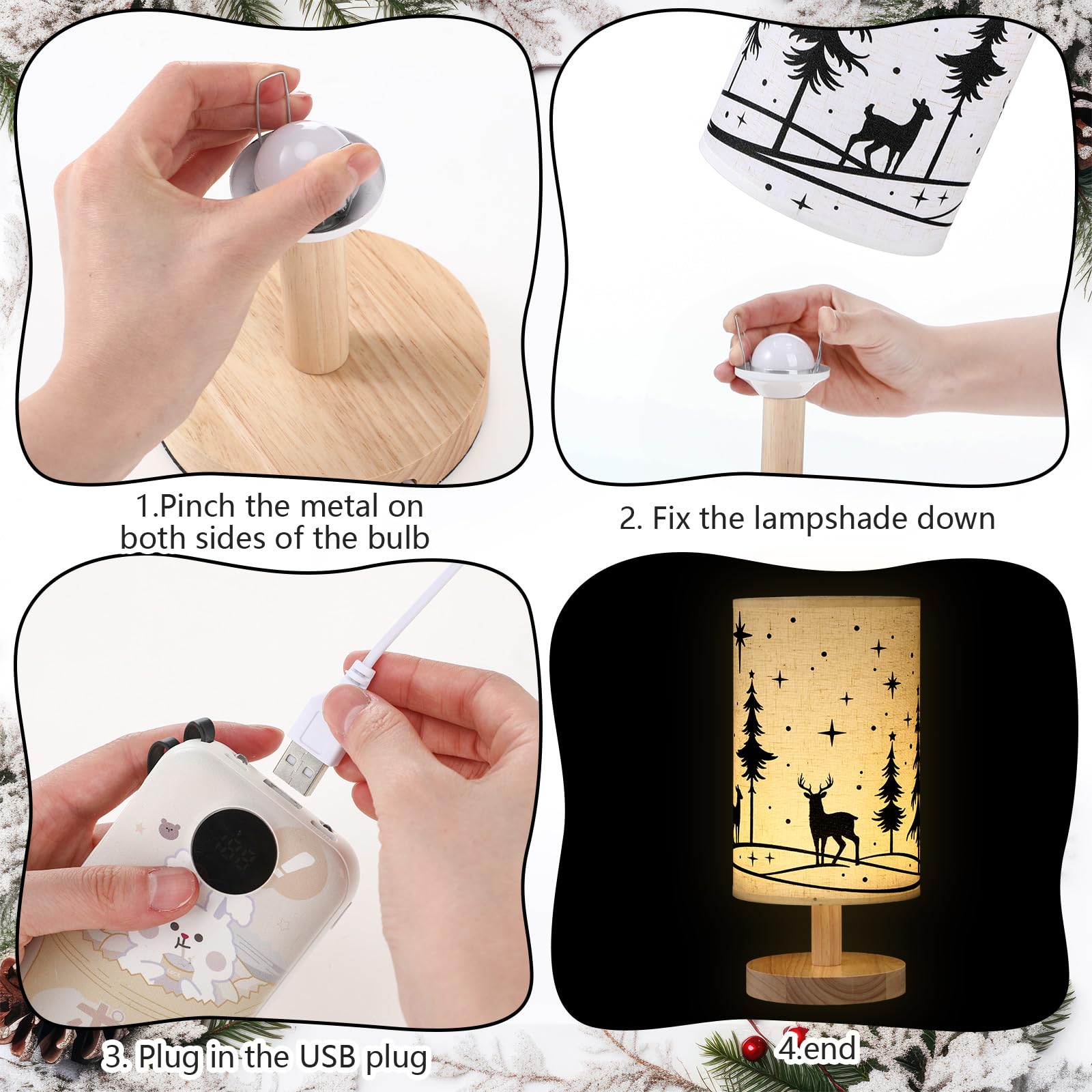 1.Pinch the metal on both sides of the bulb

2. Fix the lampshade down

3. Plug in the USB plug

4.end