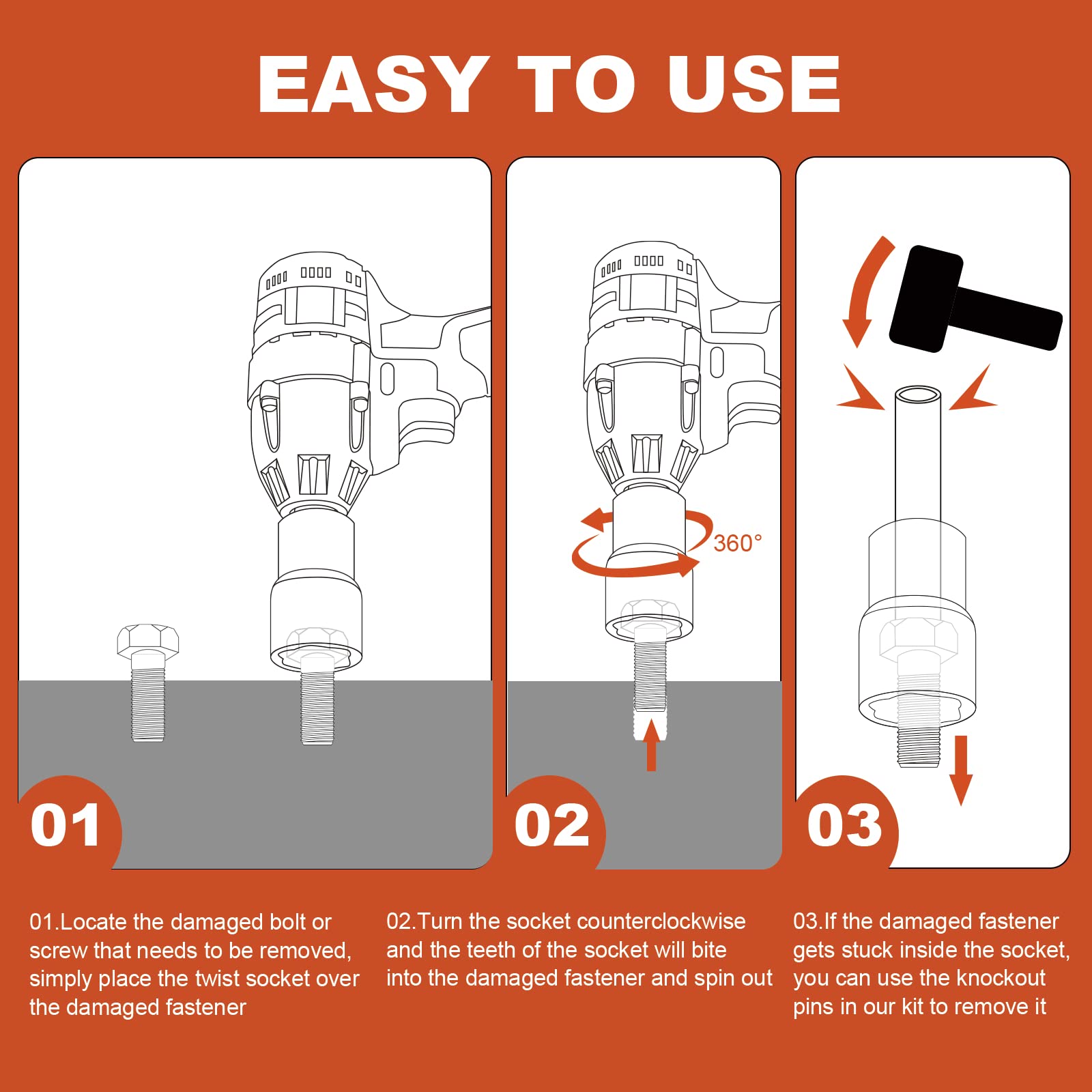 EASY TO USE

360°

01

02

03

01.Locate the damaged bolt or screw that needs to be removed, simply place the twist socket over the damaged fastener

02.Turn the socket counterclockwise and the teeth of the socket will bite into the damaged fastener and spin out

03.If the damaged fastener gets stuck inside the socket, you can use the knockout pins in our kit to remove it