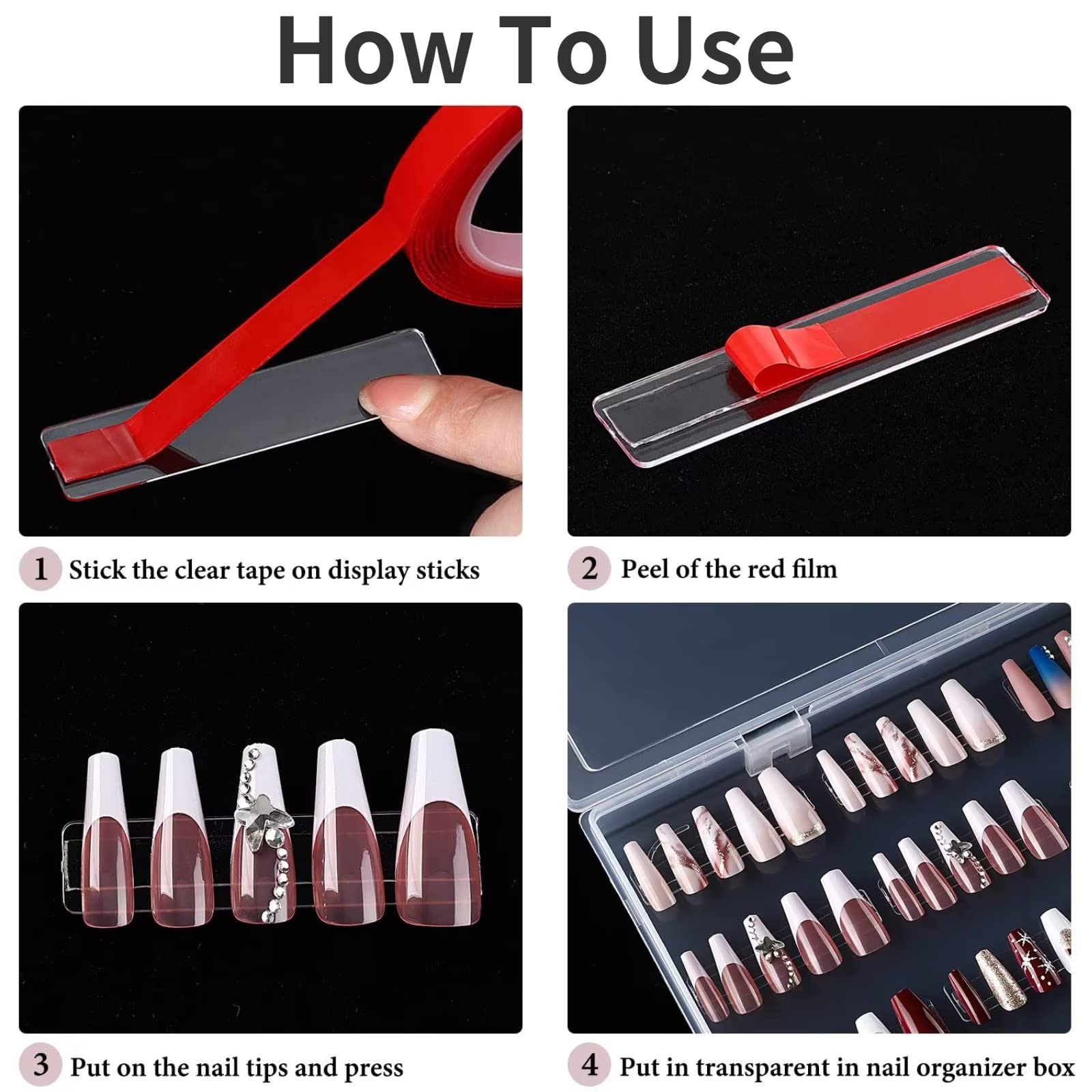 How To Use

1 Stick the clear tape on display sticks

2 Peel of the red film

3 Put on the nail tips and press

4 Put in transparent in nail organizer box