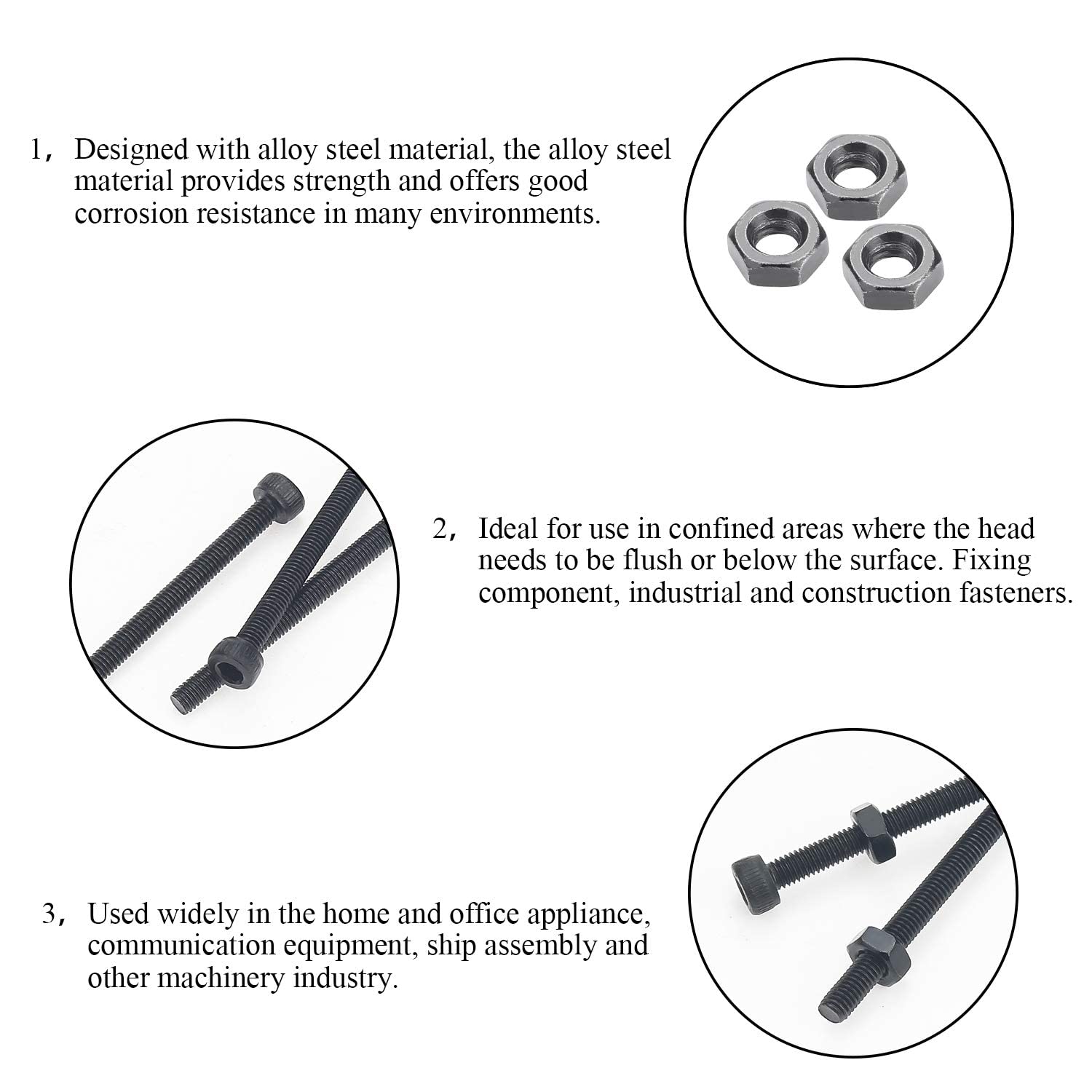 1， Designed with alloy steel material, the alloy steel material provides strength and offers good corrosion resistance in many environments.

2， Ideal for use in confined areas where the head needs to be flush or below the surface. Fixing component, industrial and construction fasteners.

3， Used widely in the home and office appliance, communication equipment, ship assembly and other machinery industry.