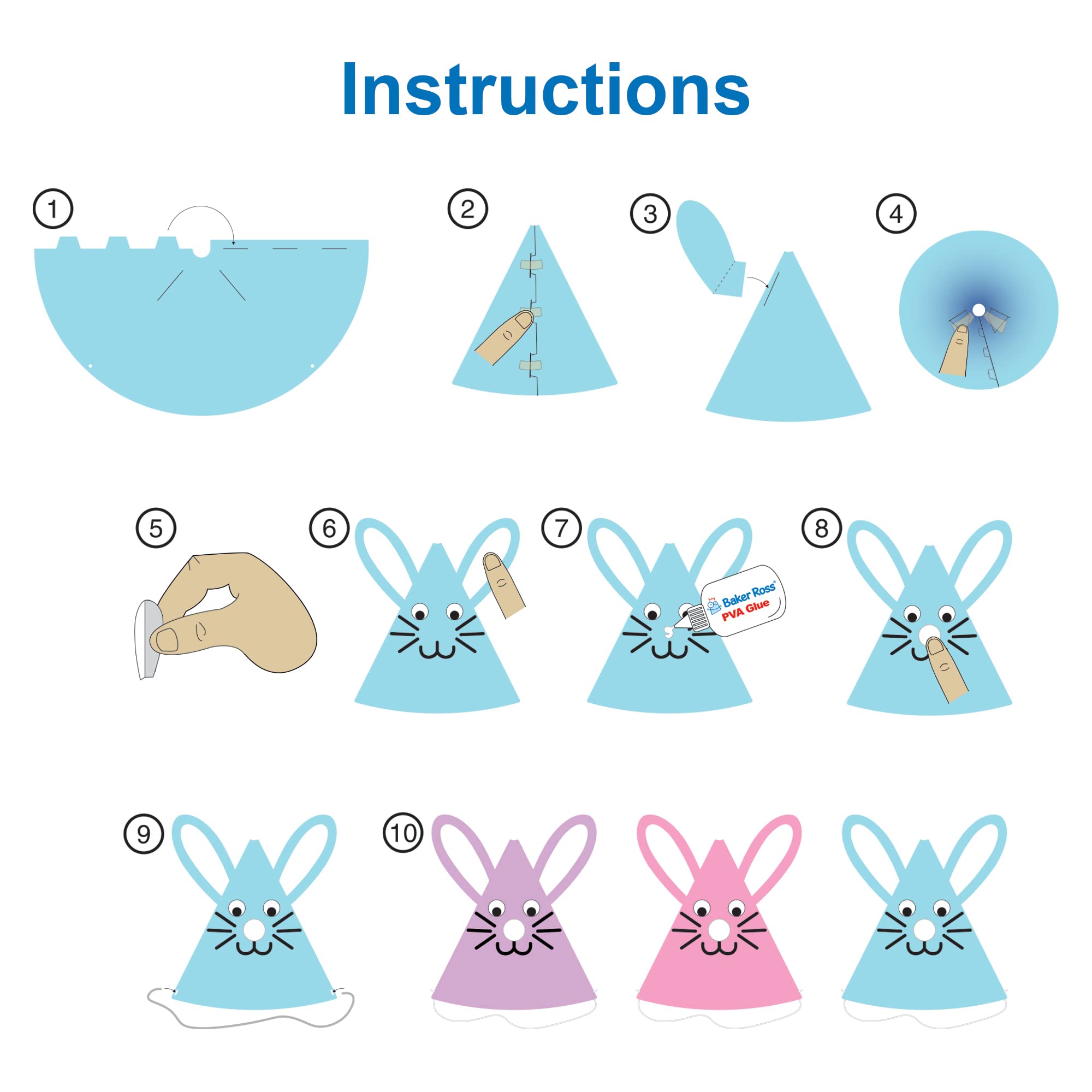 Instructions

1

2

3

4

5

6

7

Baker Ross®
PVA Glue

8

9

10