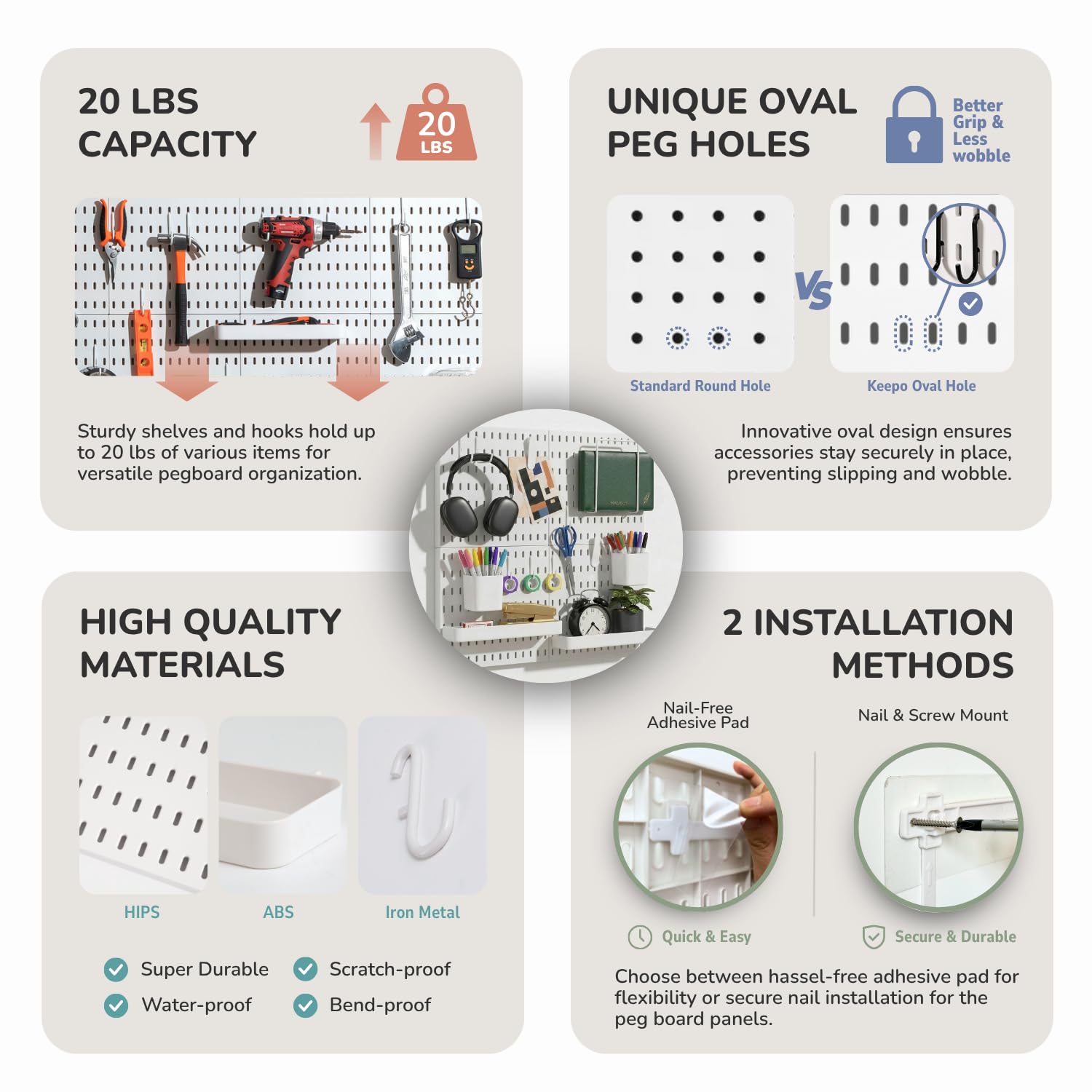 20 LBS CAPACITY

20 LBS

Sturdy shelves and hooks hold up to 20 lbs of various items for versatile pegboard organization.

UNIQUE OVAL PEG HOLES

Better Grip & Less wobble

VS

Standard Round Hole

Keepo Oval Hole

Innovative oval design ensures accessories stay securely in place, preventing slipping and wobble.

HIGH QUALITY MATERIALS

HIPS

ABS

Iron Metal

Super Durable

Scratch-proof

Water-proof

Bend-proof

2 INSTALLATION METHODS

Nail-Free Adhesive Pad

Nail & Screw Mount

Quick & Easy

Secure & Durable

Choose between hassel-free adhesive pad for flexibility or secure nail installation for the peg board panels.