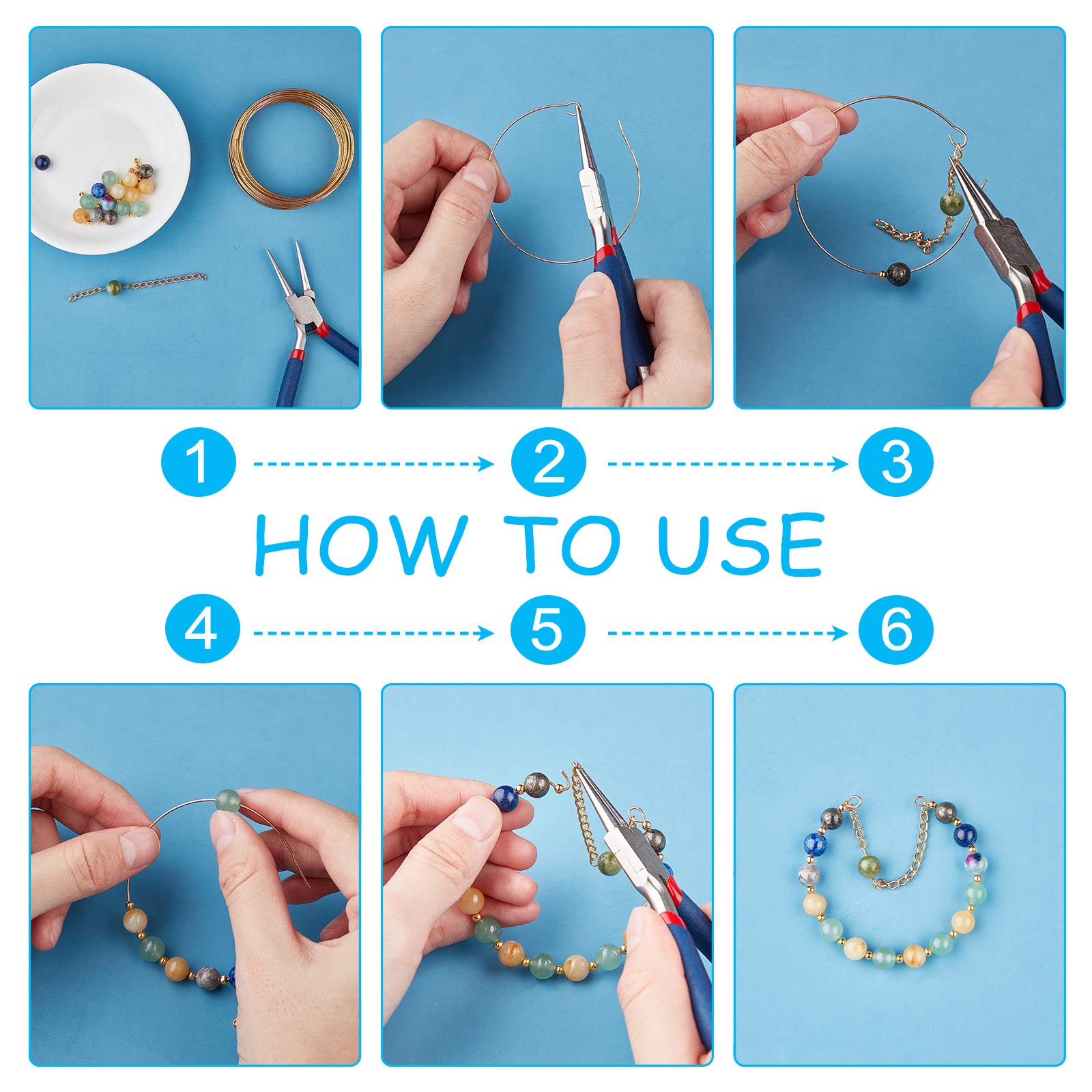 1
2
3
HOW TO USE
4
5
6