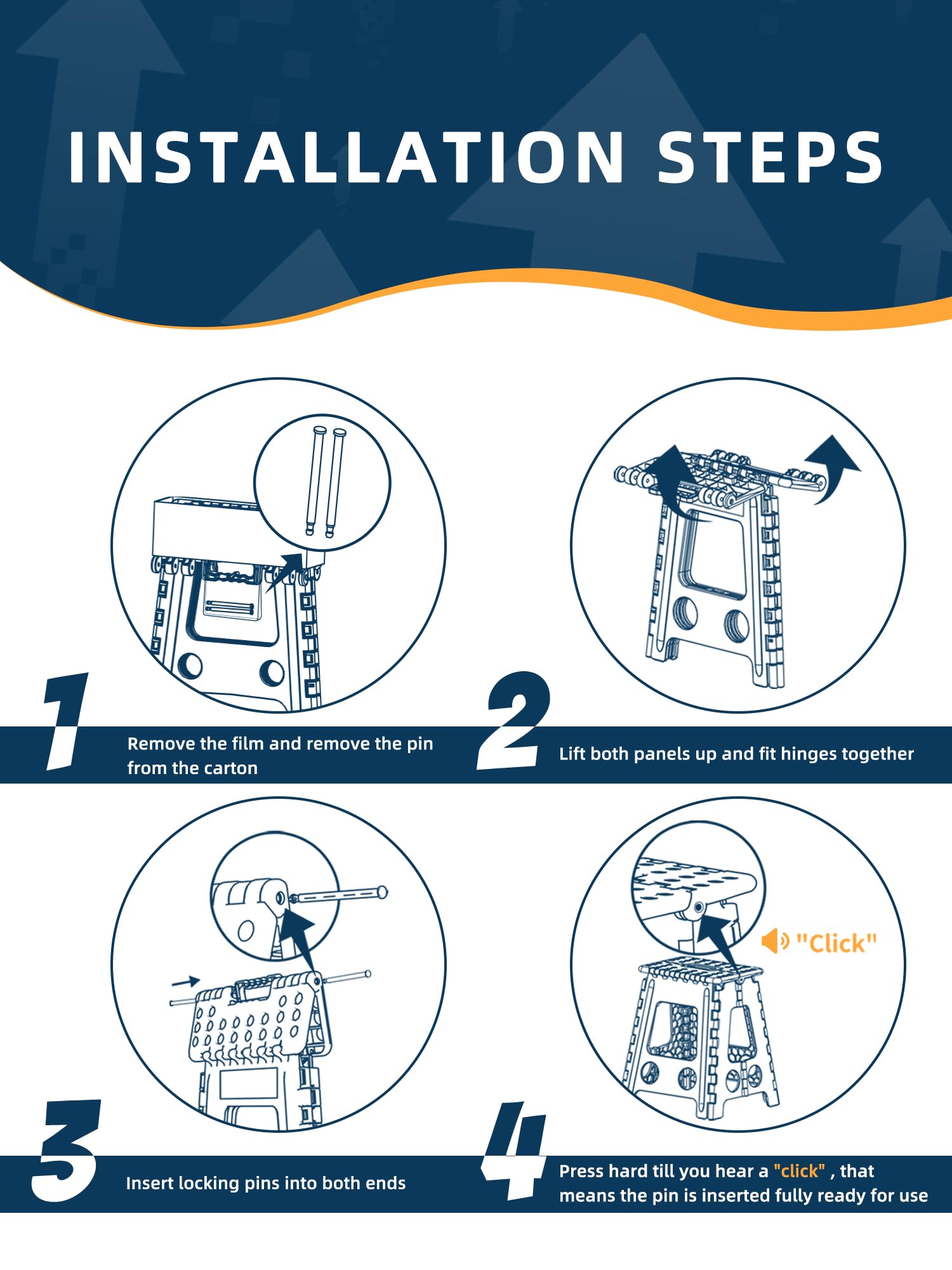 INSTALLATION STEPS

1

Remove the film and remove the pin from the carton

2

Lift both panels up and fit hinges together

"Click"

3

Insert locking pins into both ends

4

Press hard till you hear a "click" , that means the pin is inserted fully ready for use