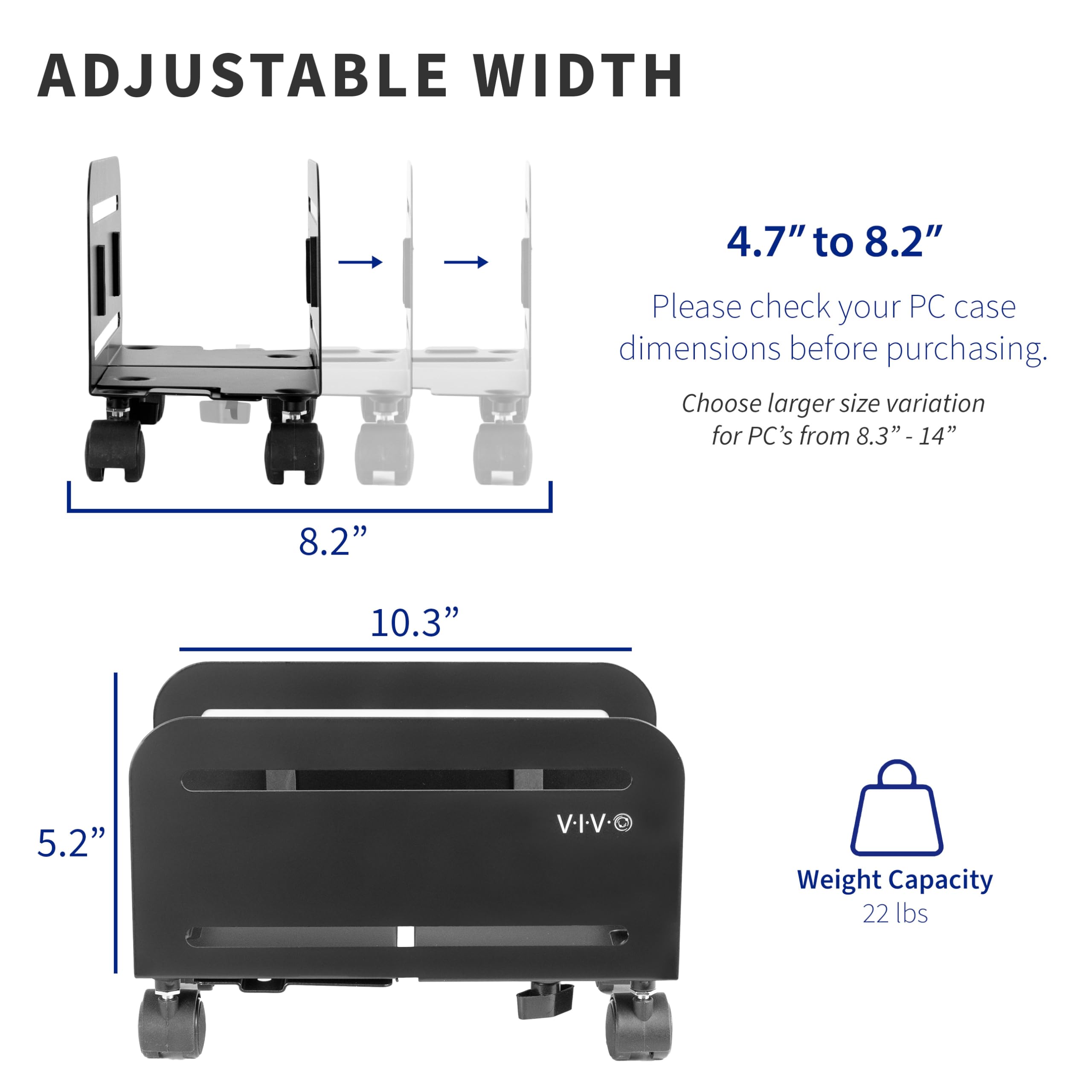 ADJUSTABLE WIDTH

4.7” to 8.2”

Please check your PC case dimensions before purchasing.

Choose larger size variation for PC’s from 8.3” - 14”

8.2”

10.3”

5.2”

V·I·V·O

Weight Capacity
22 lbs