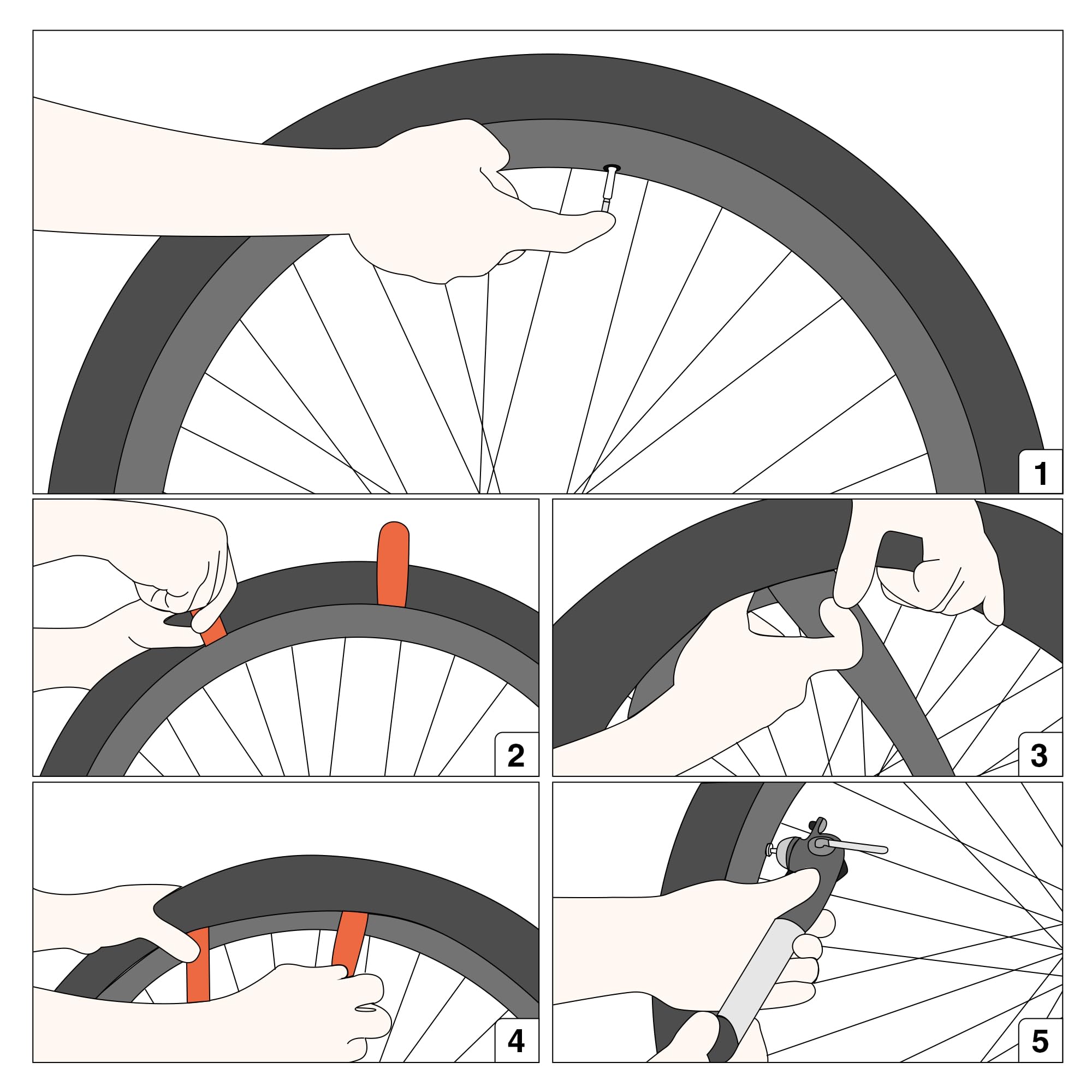 1

2

3

4

5