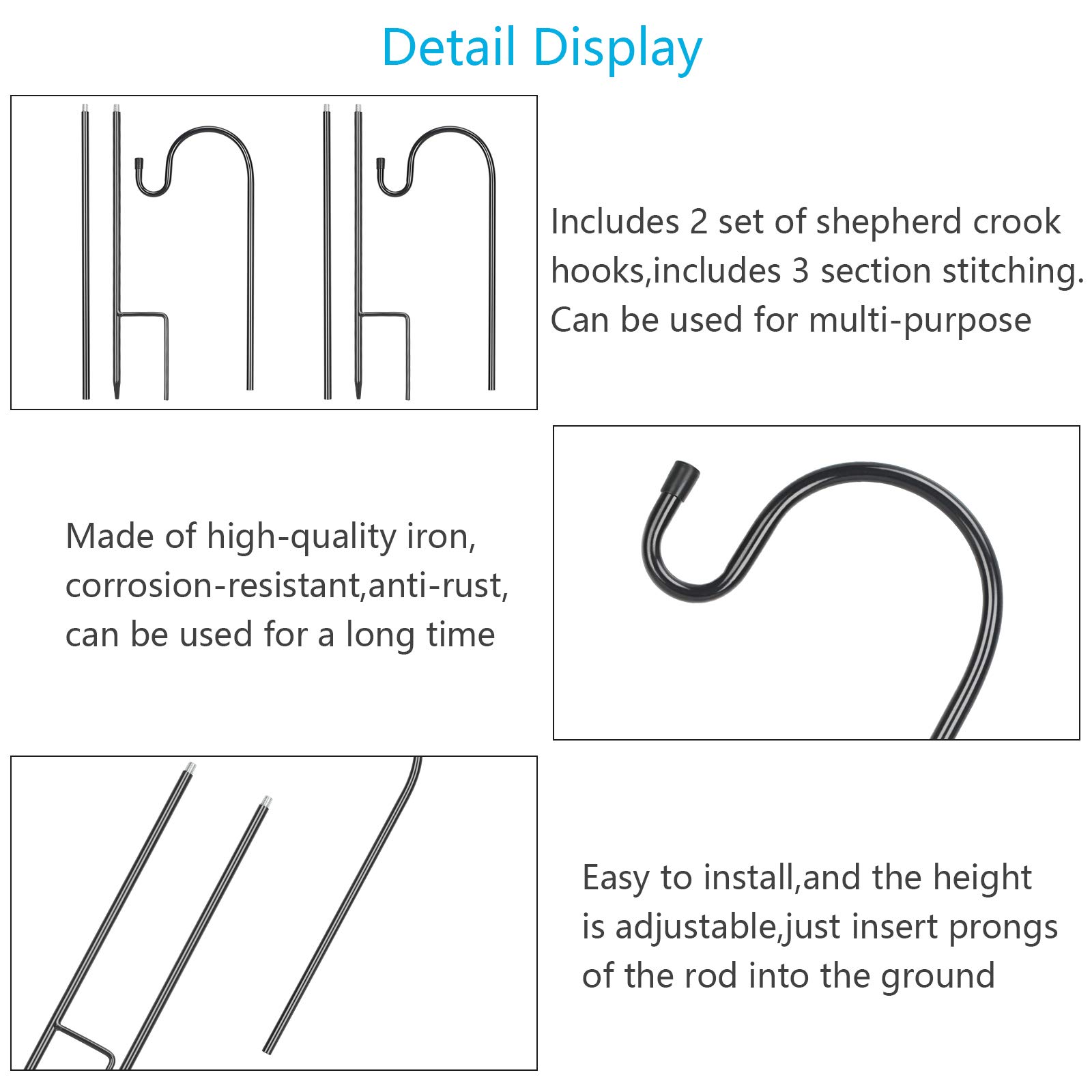 Detail Display

Includes 2 set of shepherd crook hooks,includes 3 section stitching. Can be used for multi-purpose

Made of high-quality iron, corrosion-resistant,anti-rust, can be used for a long time

Easy to install,and the height is adjustable,just insert prongs of the rod into the ground