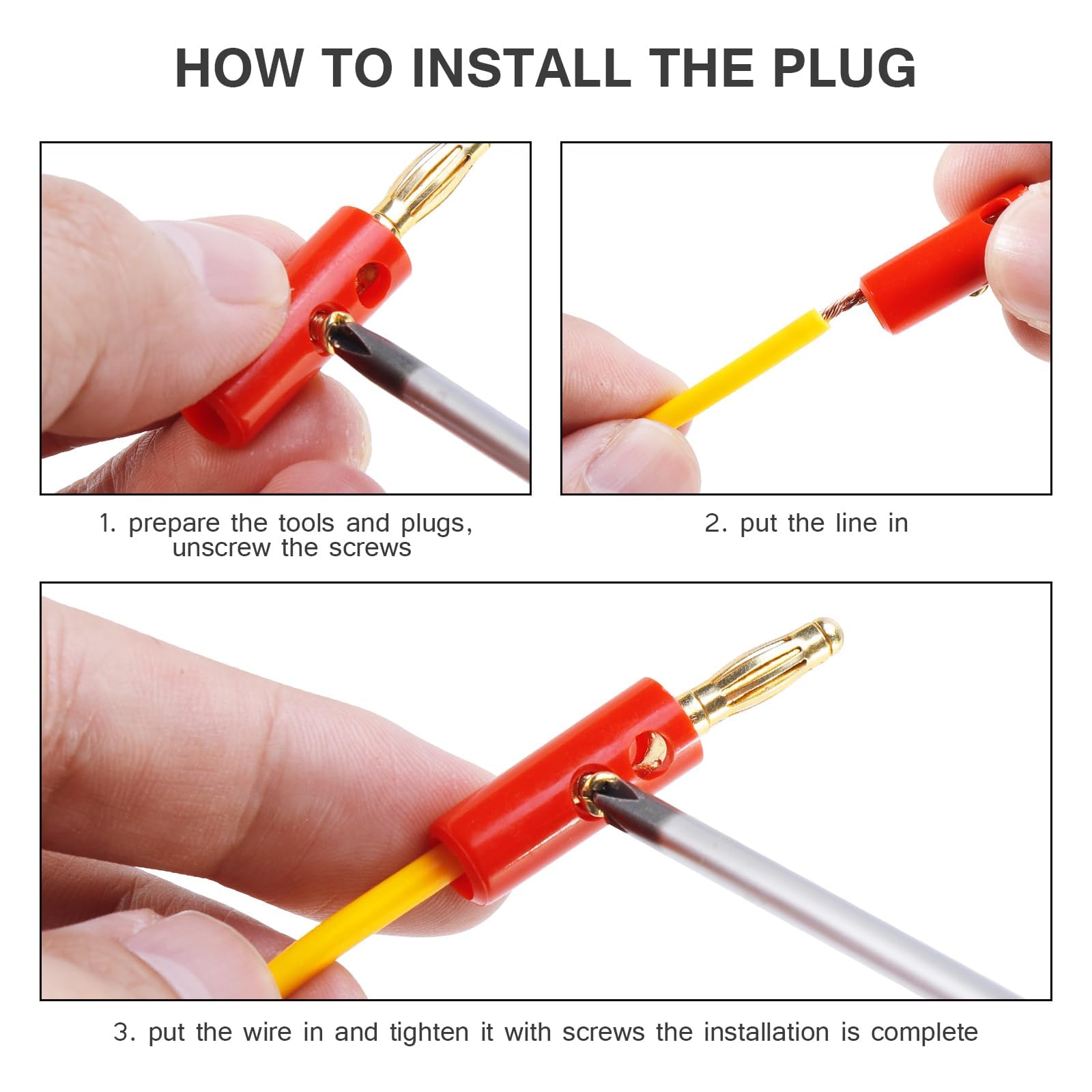 HOW TO INSTALL THE PLUG

1. prepare the tools and plugs, unscrew the screws

2. put the line in

3. put the wire in and tighten it with screws the installation is complete