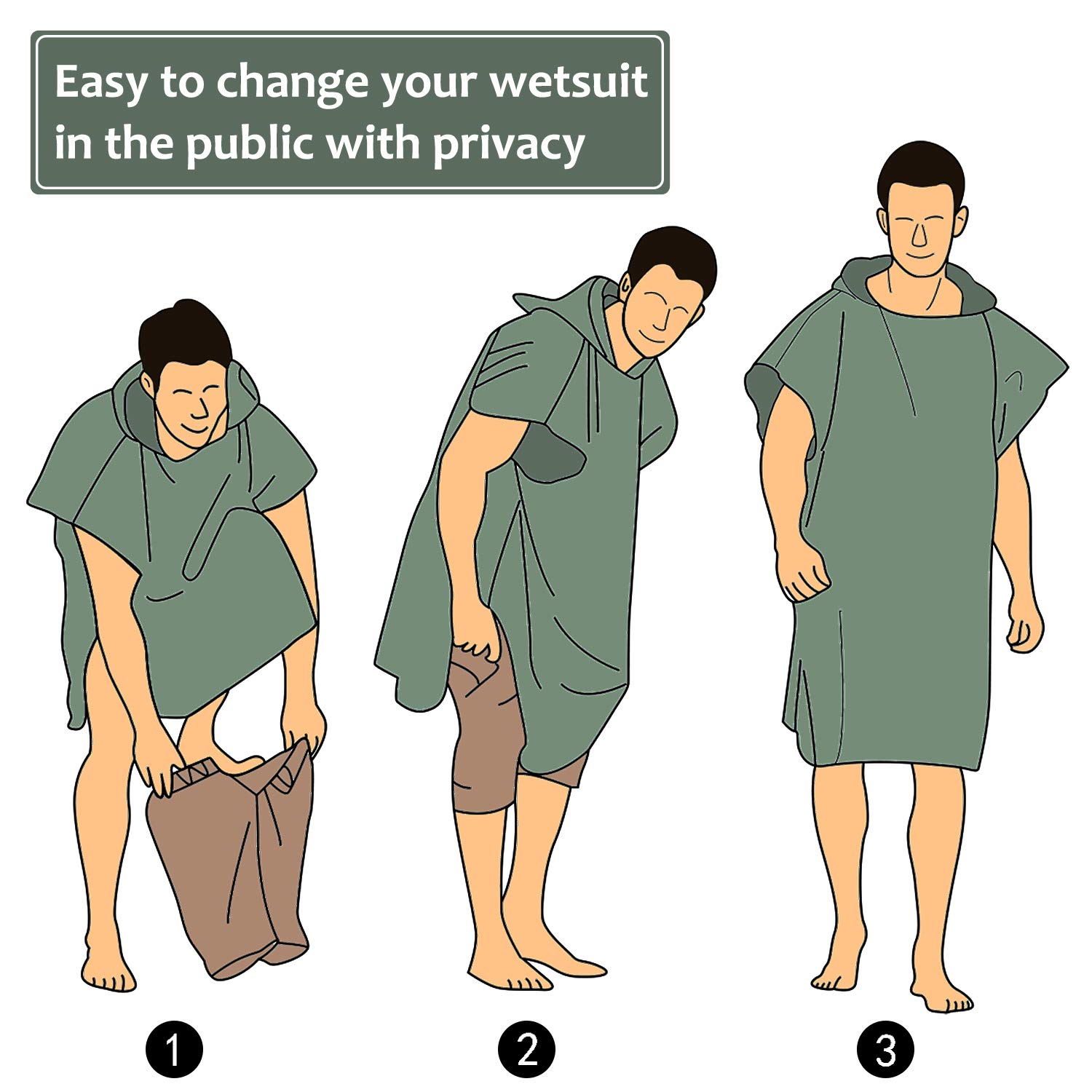 Easy to change your wetsuit in the public with privacy

1

2

3