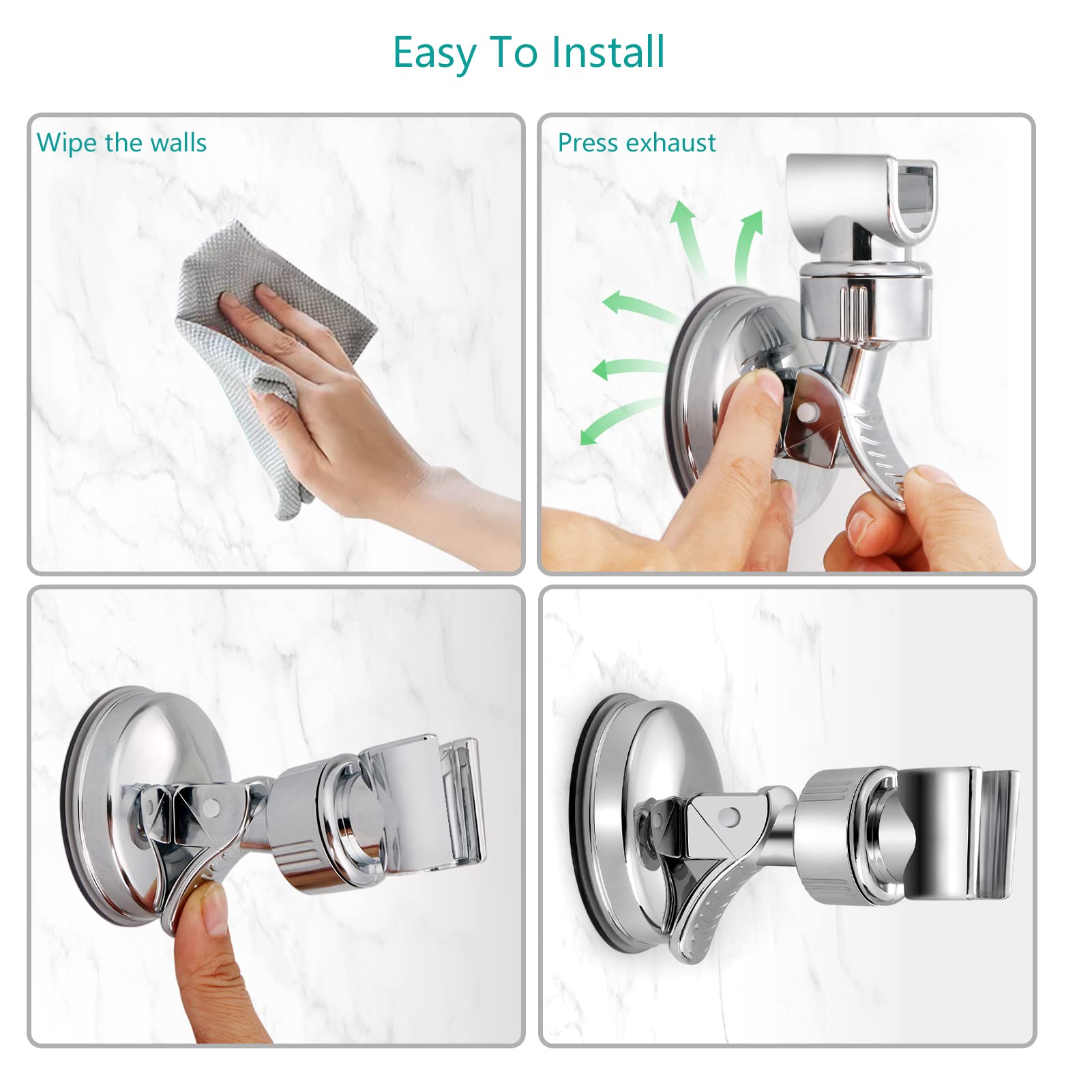 Easy To Install

Wipe the walls

Press exhaust