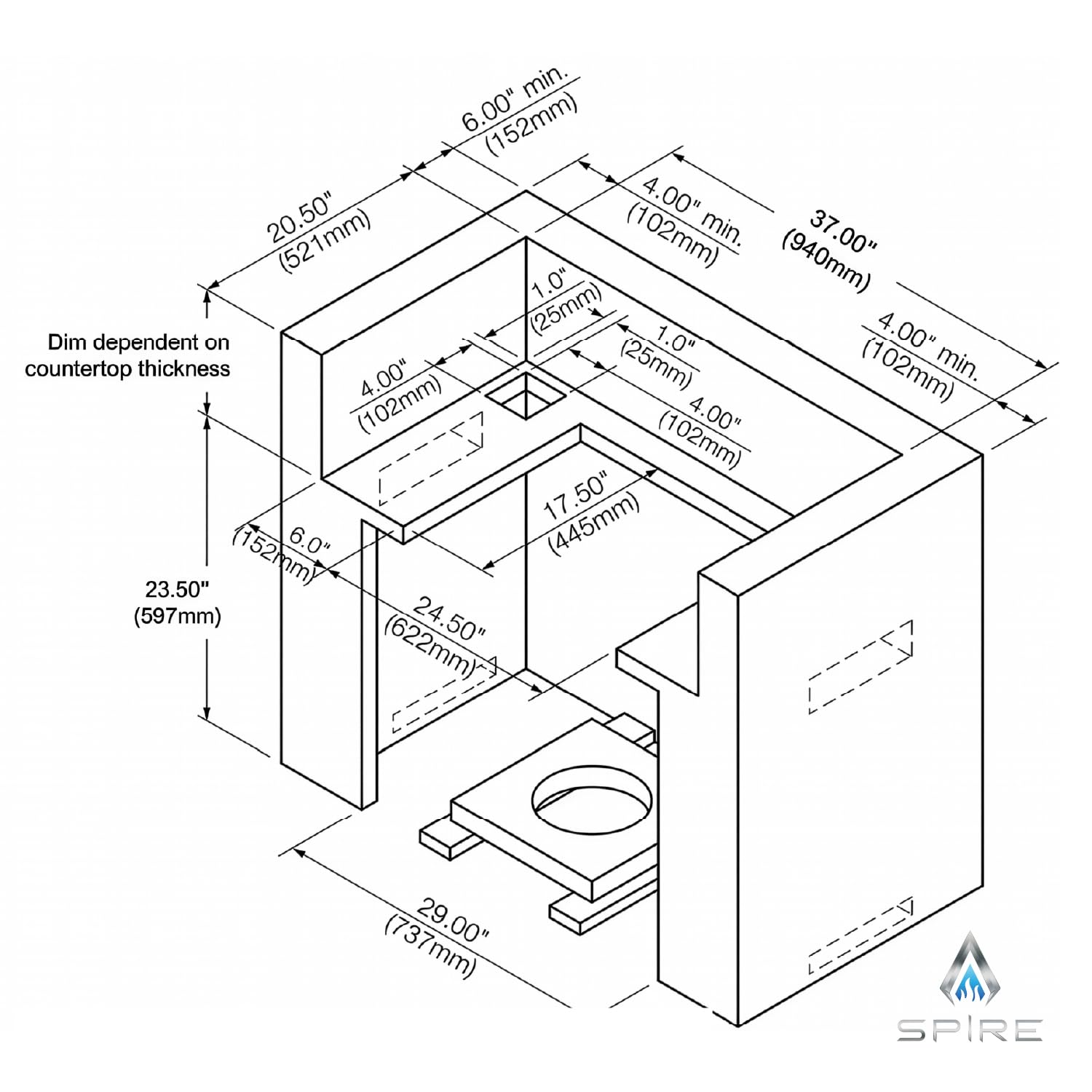 6.00" min.
(152mm)

20.50"
(521mm)

4.00" min.
(102mm)

37.00"
(940mm)

4.00" min.
(102mm)

Dim dependent on countertop thickness

1.0"
(25mm)

1.0"
(25mm)

4.00"
(102mm)

4.00"
(102mm)

17.50"
(445mm)

6.0"
(152mm)

23.50"
(597mm)

24.50"
(622mm)

29.00"
(737mm)

SPIRE