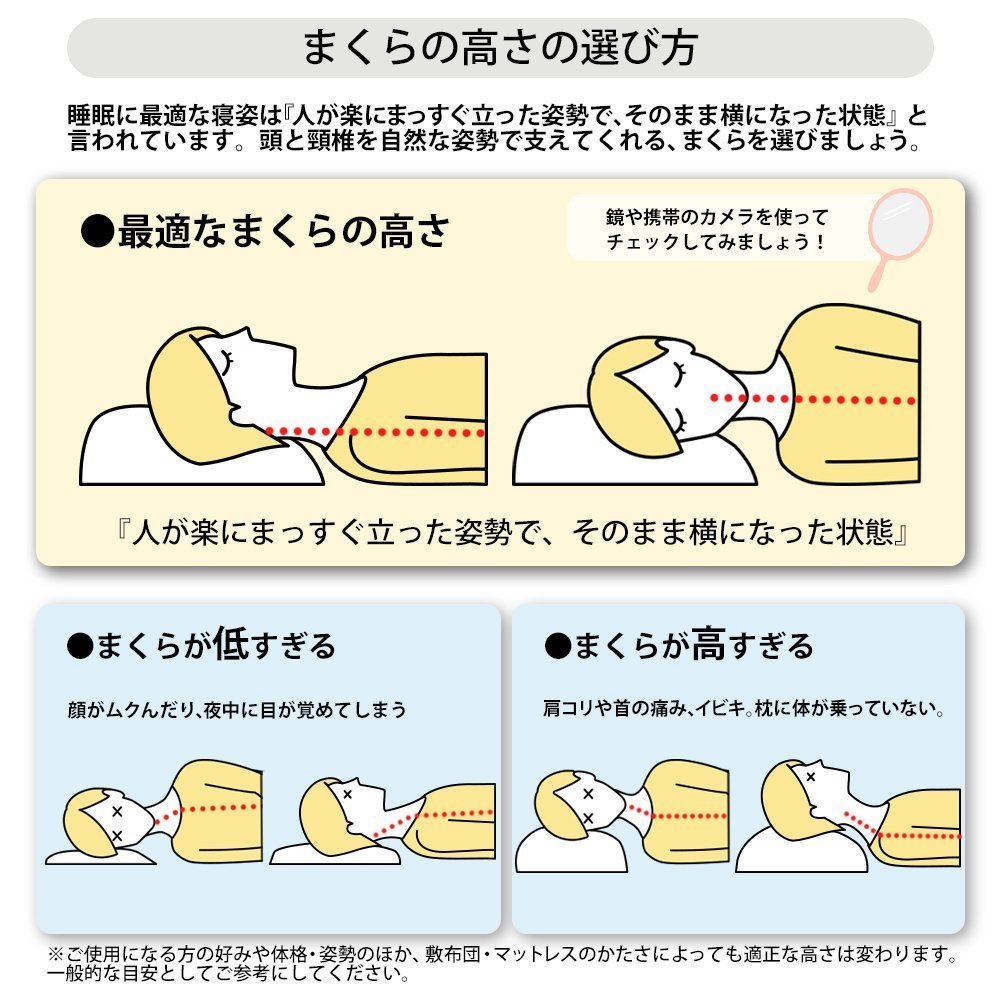 まくらの高さの選び方

睡眠に最適な寝姿は『人が楽にまっすぐ立った姿勢で、そのまま横になった状態』と言われています。頭と頸椎を自然な姿勢で支えてくれる、まくらを選びましょう。

●最適なまくらの高さ

鏡や携帯のカメラを使ってチェックしてみましょう！

『人が楽にまっすぐ立った姿勢で、そのまま横になった状態』

●まくらが低すぎる

顔がムクんだり、夜中に目が覚めてしまう

●まくらが高すぎる

肩コリや首の痛み、イビキ。枕に体が乗っていない。

※ご使用になる方の好みや体格・姿勢のほか、敷布団・マットレスのかたさによっても適正な高さは変わります。一般的な目安としてご参考にしてください。