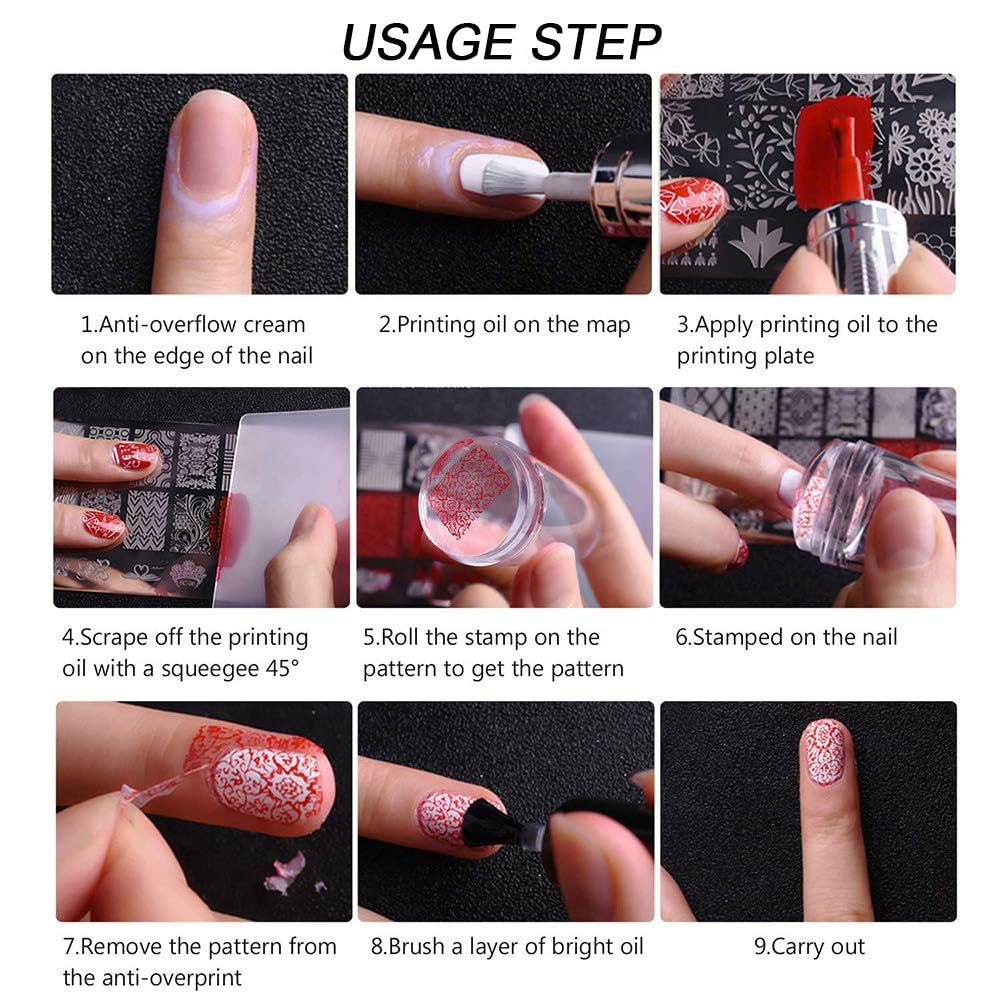 USAGE STEP

1.Anti-overflow cream on the edge of the nail

2.Printing oil on the map

3.Apply printing oil to the printing plate

4.Scrape off the printing oil with a squeegee 45°

5.Roll the stamp on the pattern to get the pattern

6.Stamped on the nail

7.Remove the pattern from the anti-overprint

8.Brush a layer of bright oil

9.Carry out