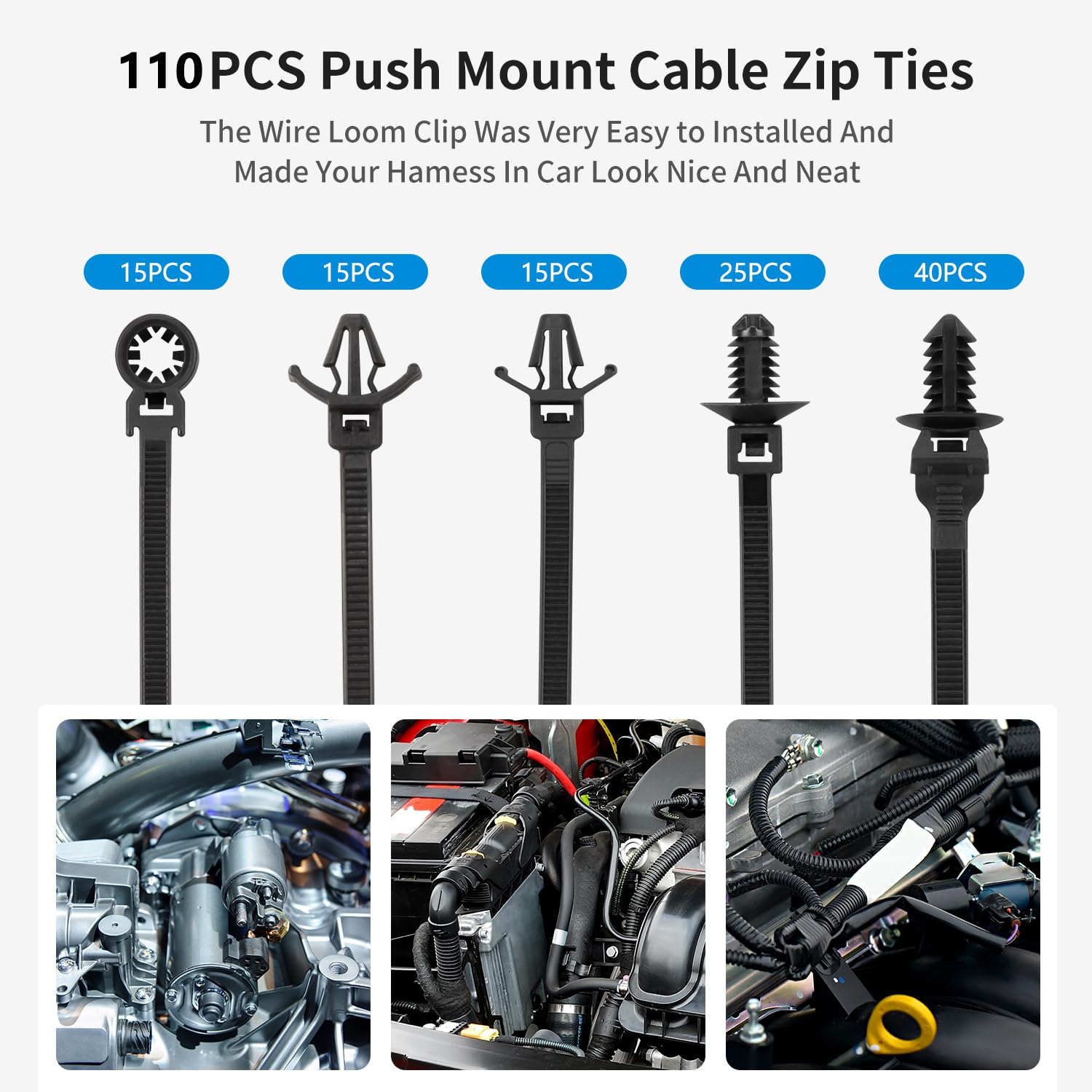 110PCS Push Mount Cable Zip Ties

The Wire Loom Clip Was Very Easy to Installed And Made Your Hamess In Car Look Nice And Neat

15PCS

15PCS

15PCS

25PCS

40PCS