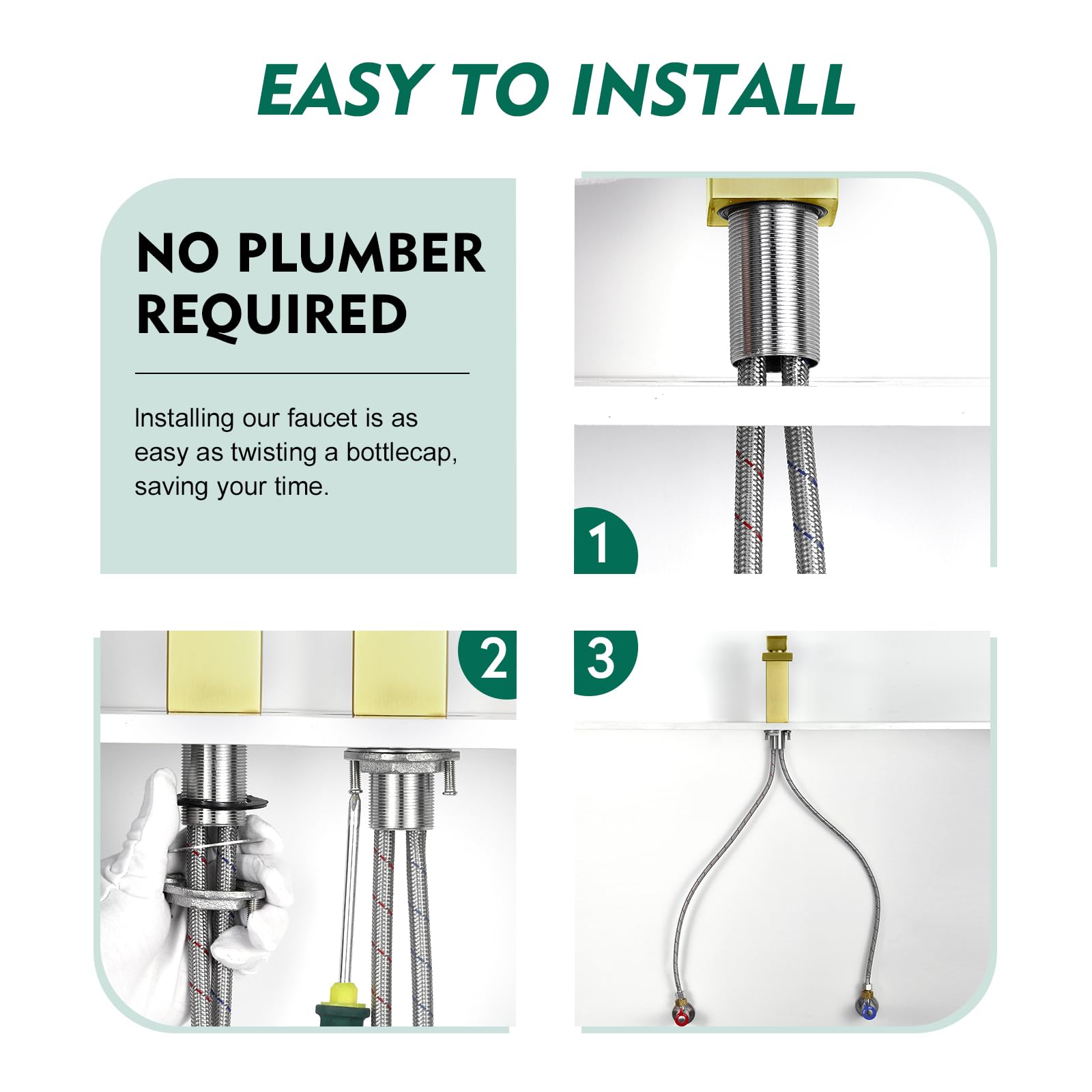 EASY TO INSTALL

NO PLUMBER REQUIRED

Installing our faucet is as easy as twisting a bottlecap, saving your time.

1

2

3