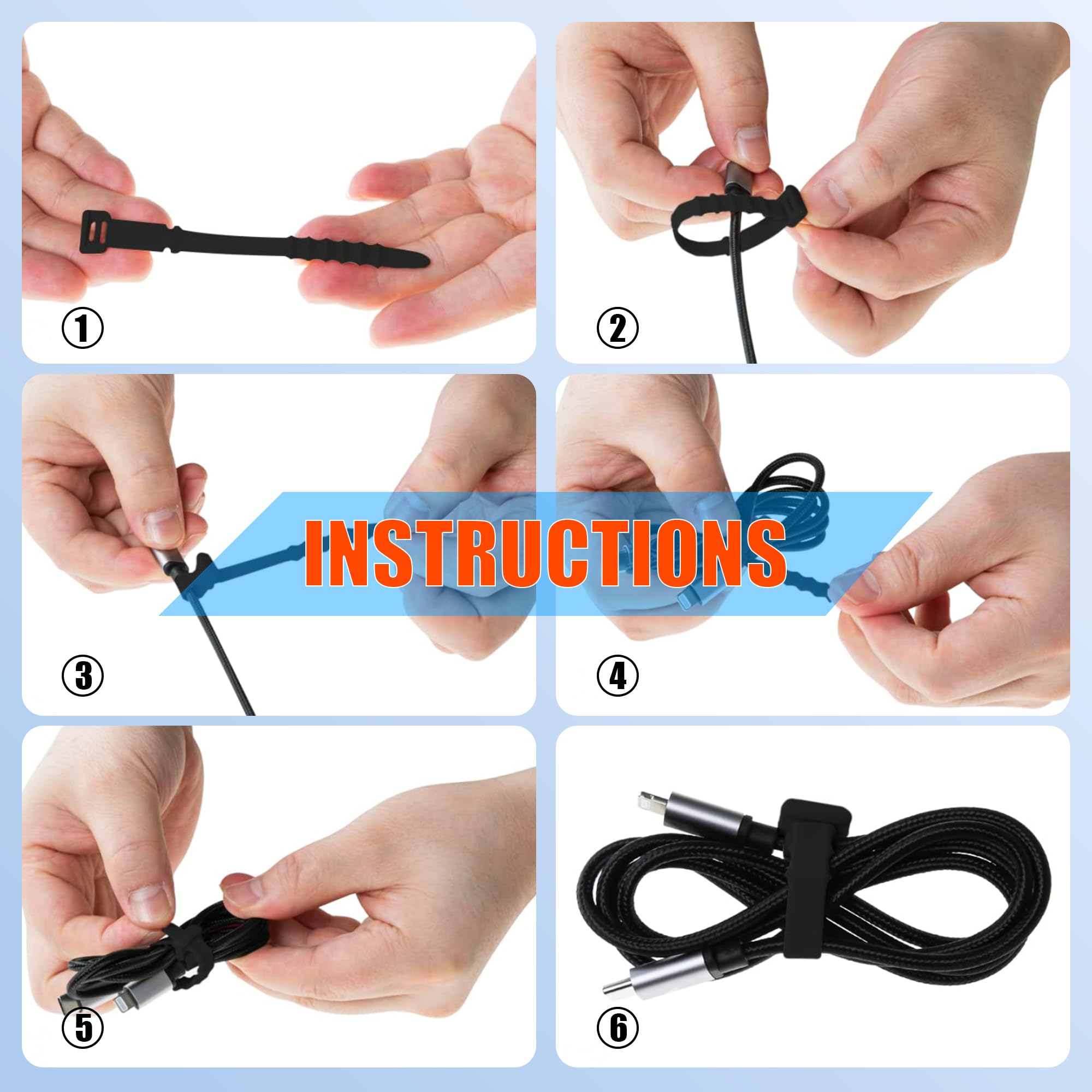 ①

②

INSTRUCTIONS

③

④

⑤

⑥