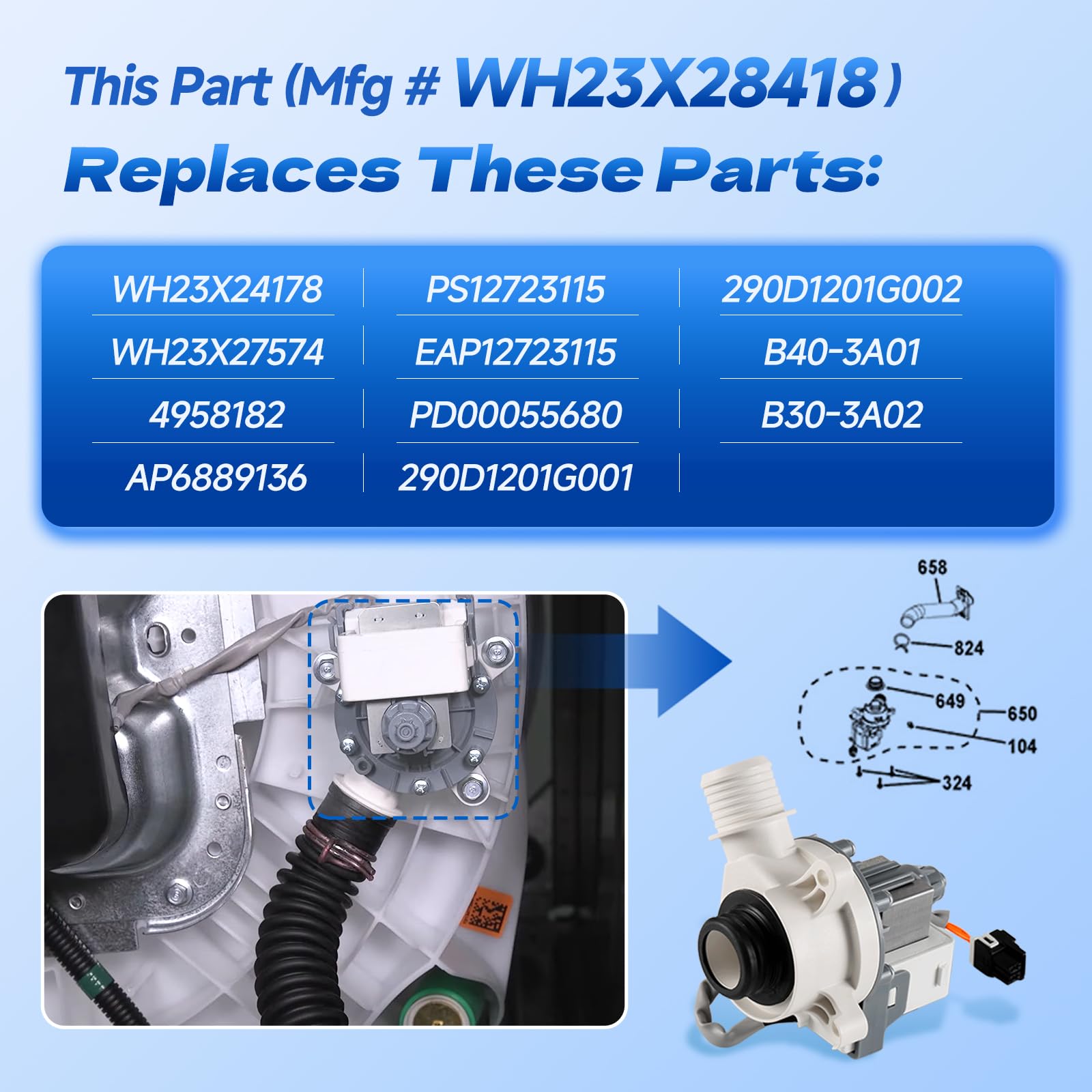 This Part (Mfg # WH23X28418)

Replaces These Parts:

| WH23X24178 | PS12723115 | 290D1201G002 |
|---|---|---|
| WH23X27574 | EAP12723115 | B40-3A01 |
| 4958182 | PD00055680 | B30-3A02 |
| AP6889136 | 290D1201G001 | |

658
824
649
650
104
324