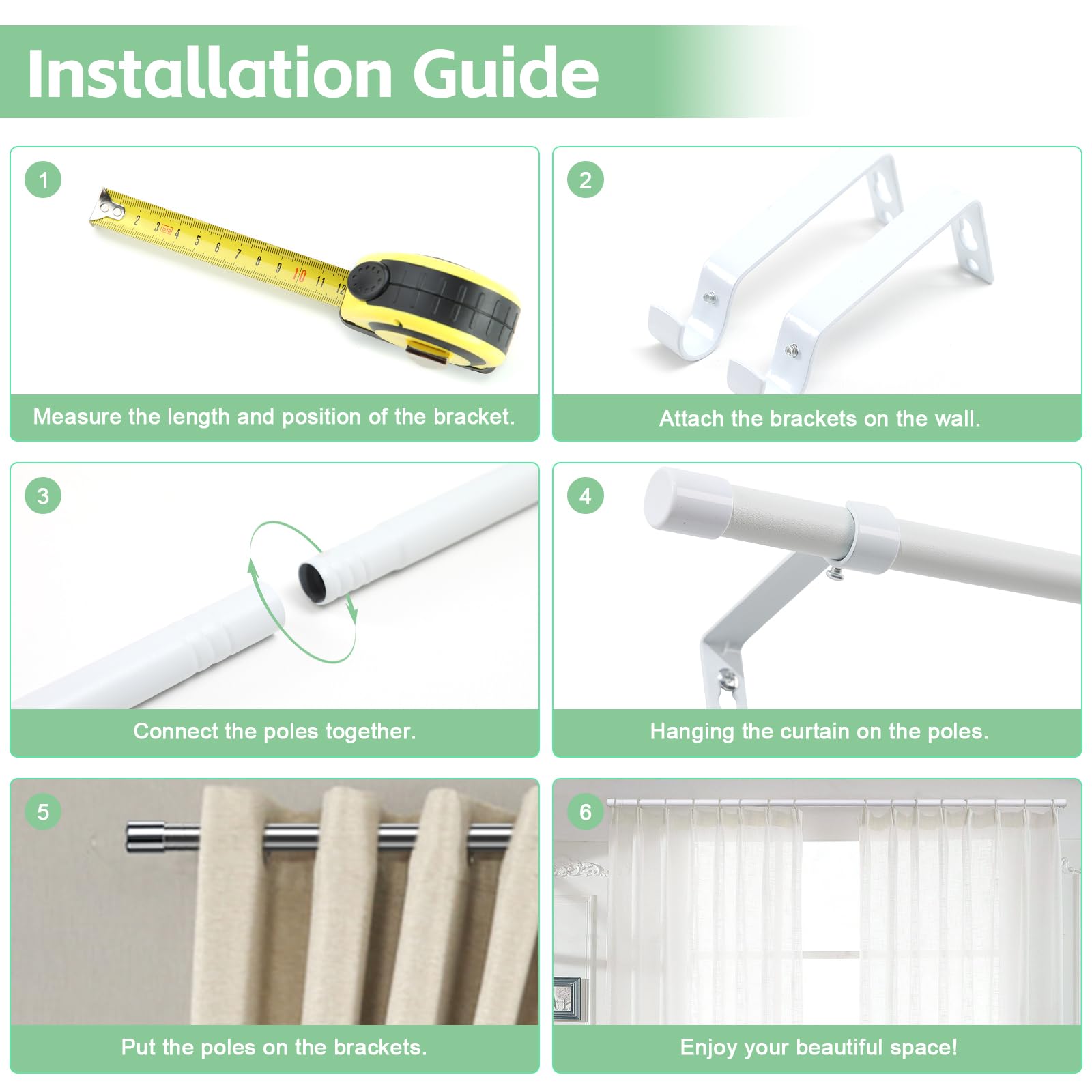 Installation Guide

1

2 3 4 5 6 7 8 9 10 11 12

Measure the length and position of the bracket.

2

Attach the brackets on the wall.

3

Connect the poles together.

4

Hanging the curtain on the poles.

5

Put the poles on the brackets.

6

Enjoy your beautiful space!