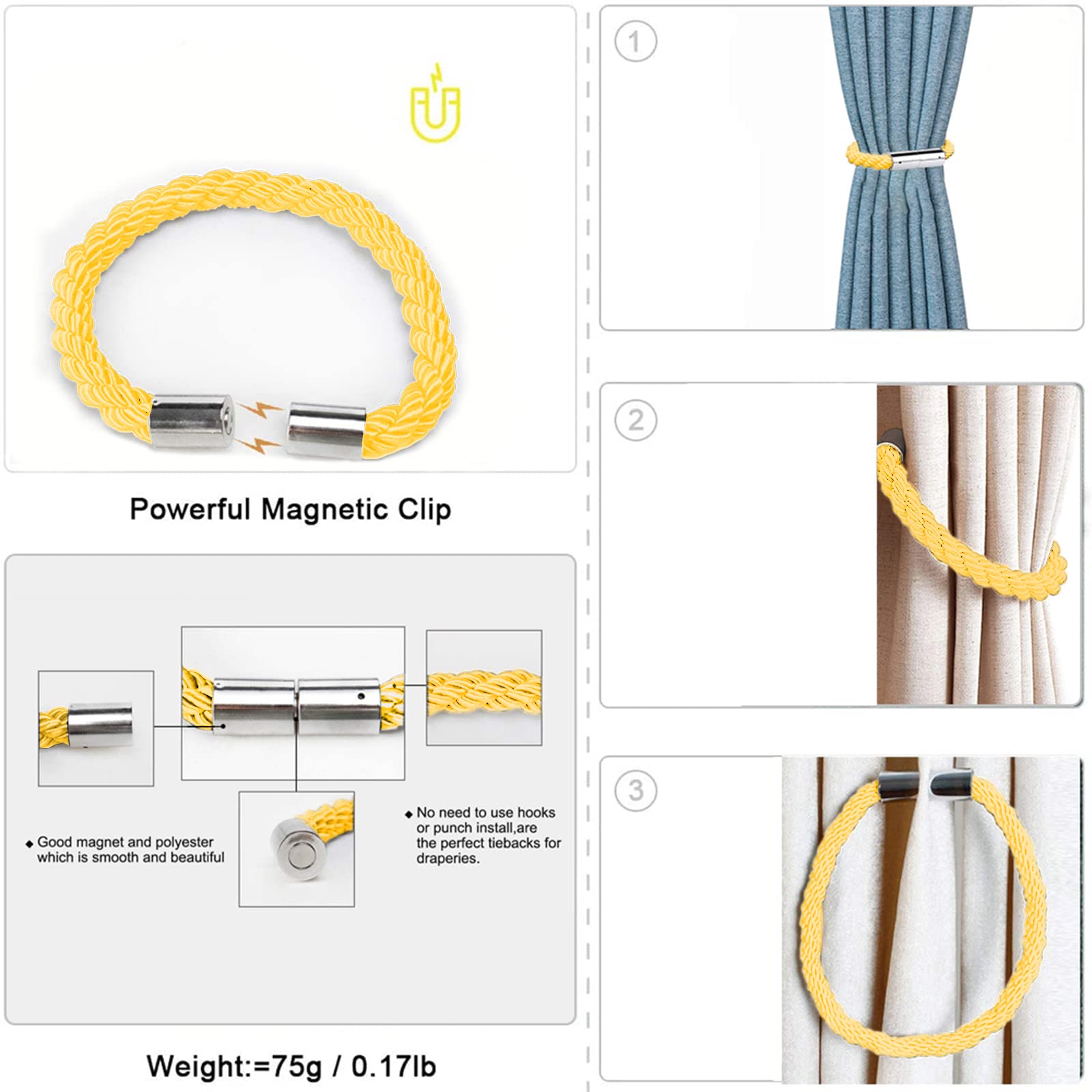 Powerful Magnetic Clip

◆ Good magnet and polyester which is smooth and beautiful

◆ No need to use hooks or punch install,are the perfect tiebacks for draperies.

Weight:=75g / 0.17lb

1

2

3