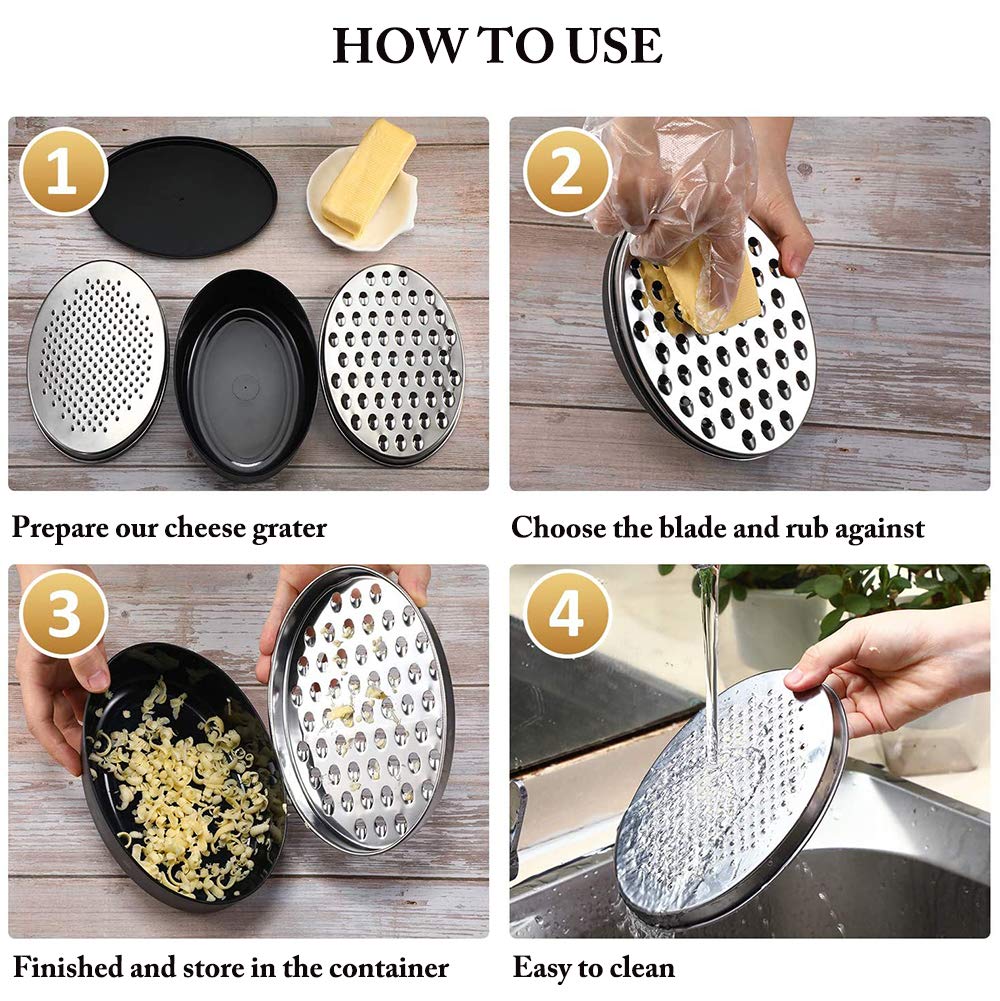 HOW TO USE

1

Prepare our cheese grater

2

Choose the blade and rub against

3

Finished and store in the container

4

Easy to clean