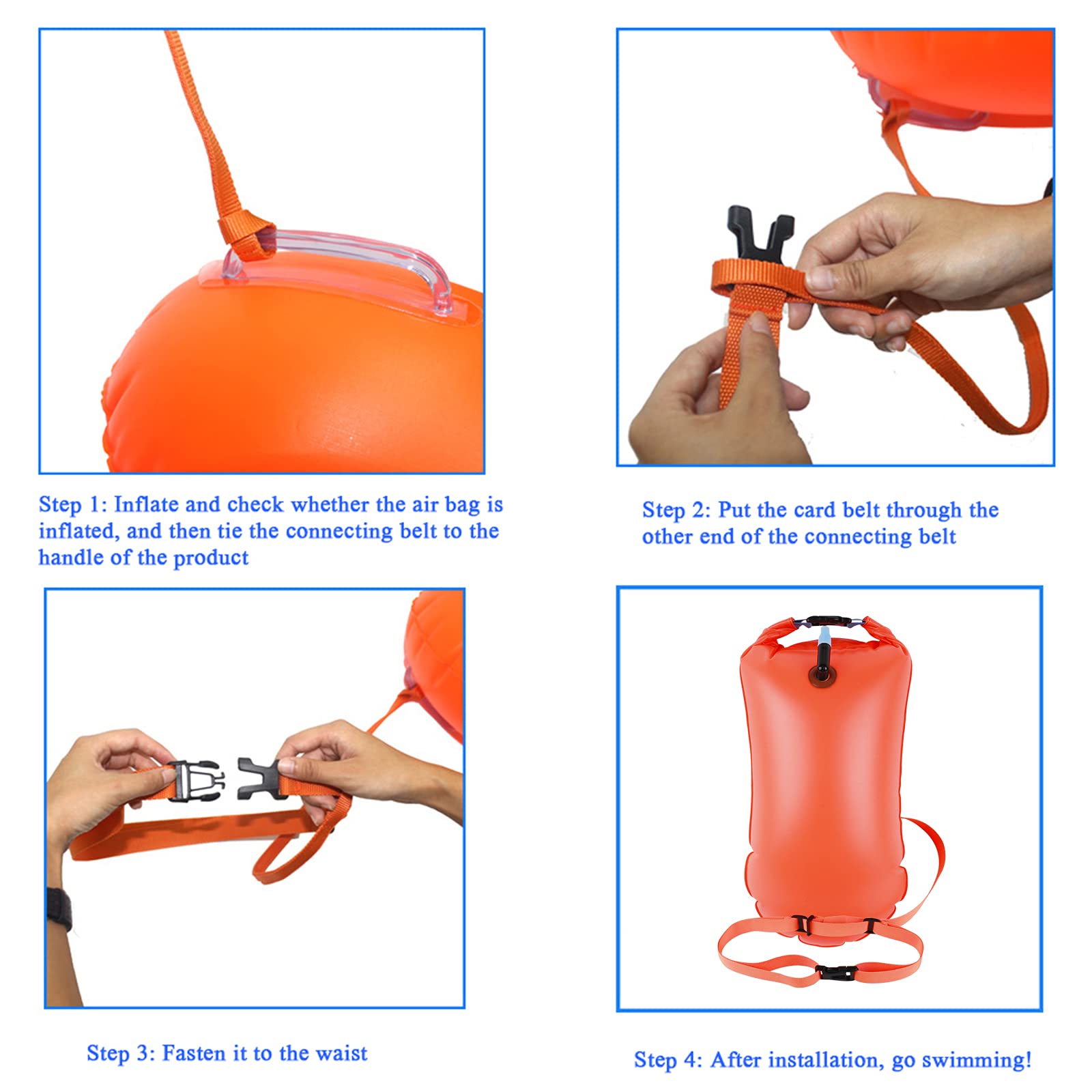 Step 1: Inflate and check whether the air bag is inflated, and then tie the connecting belt to the handle of the product

Step 2: Put the card belt through the other end of the connecting belt

Step 3: Fasten it to the waist

Step 4: After installation, go swimming!