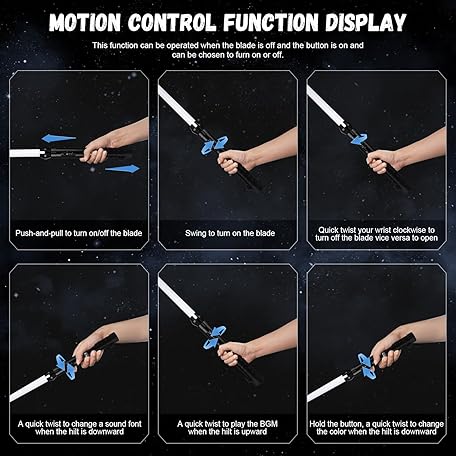 MOTION CONTROL FUNCTION DISPLAY

This function can be operated when the blade is off and the button is on and can be chosen to turn on or off.

Push-and-pull to turn on/off the blade

Swing to turn on the blade

Quick twist your wrist clockwise to turn off the blade vice versa to open

A quick twist to change a sound font when the hilt is downward

A quick twist to play the BGM when the hilt is upward

Hold the button, a quick twist to change the color when the hilt is downward