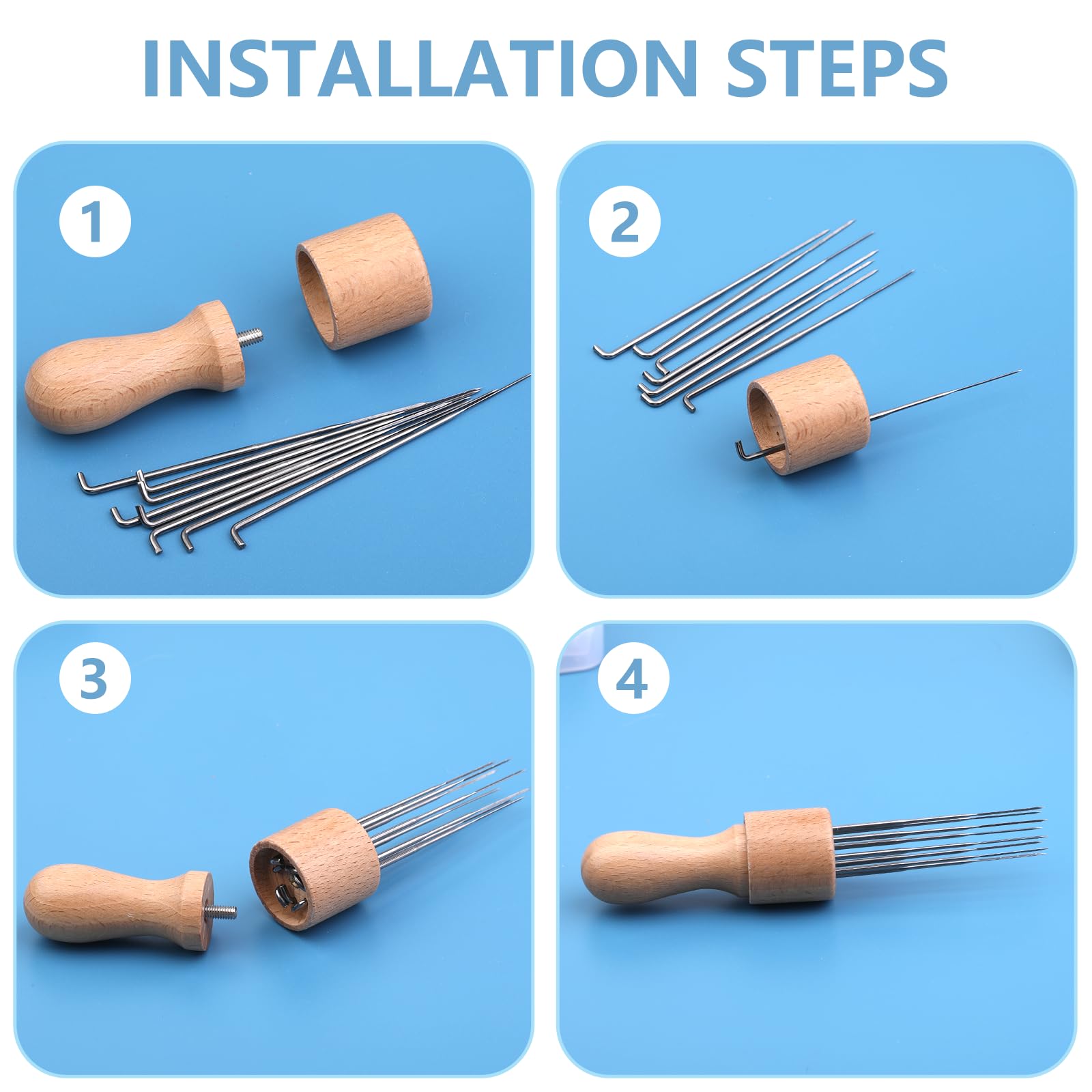 INSTALLATION STEPS

1

2

3

4