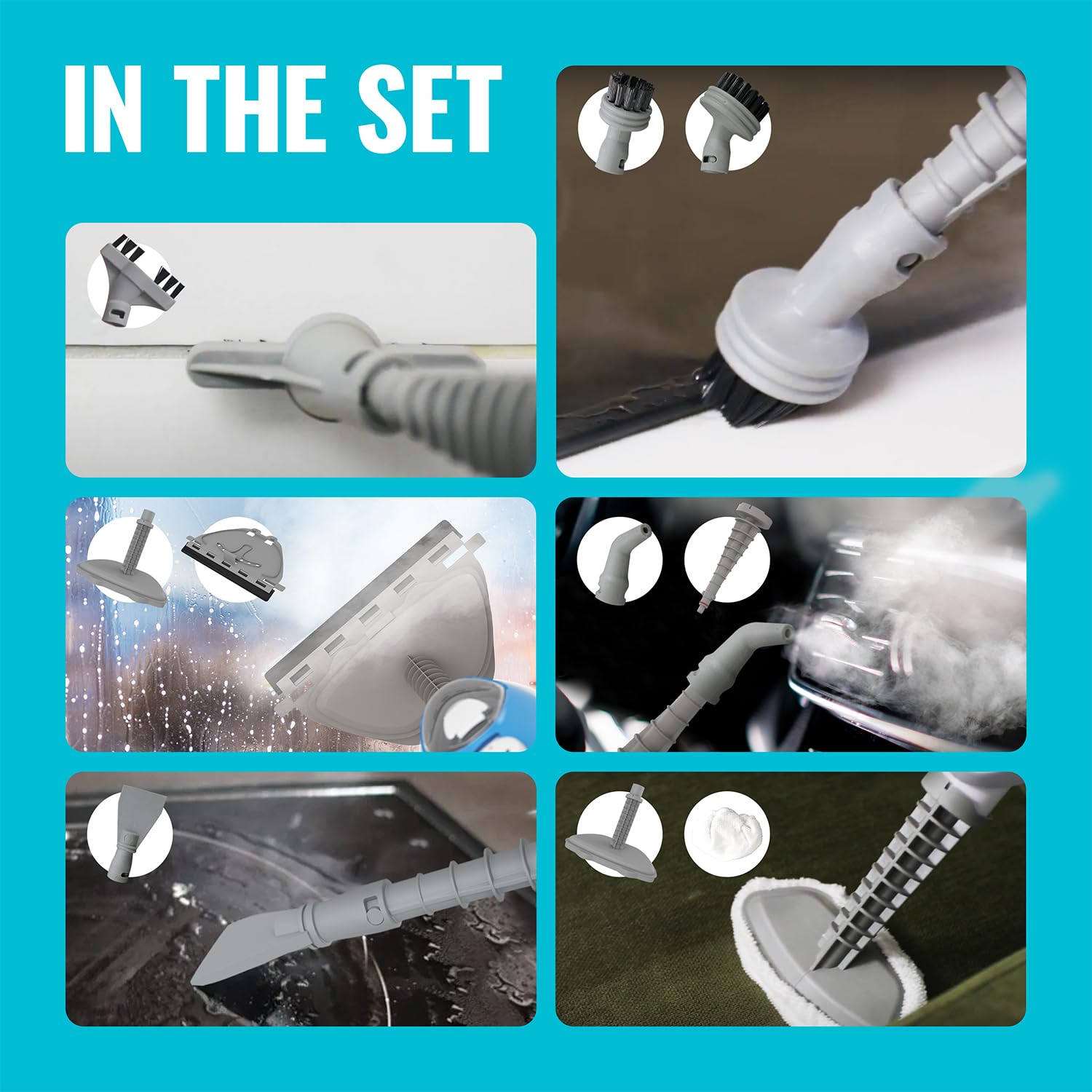 IN THE SET