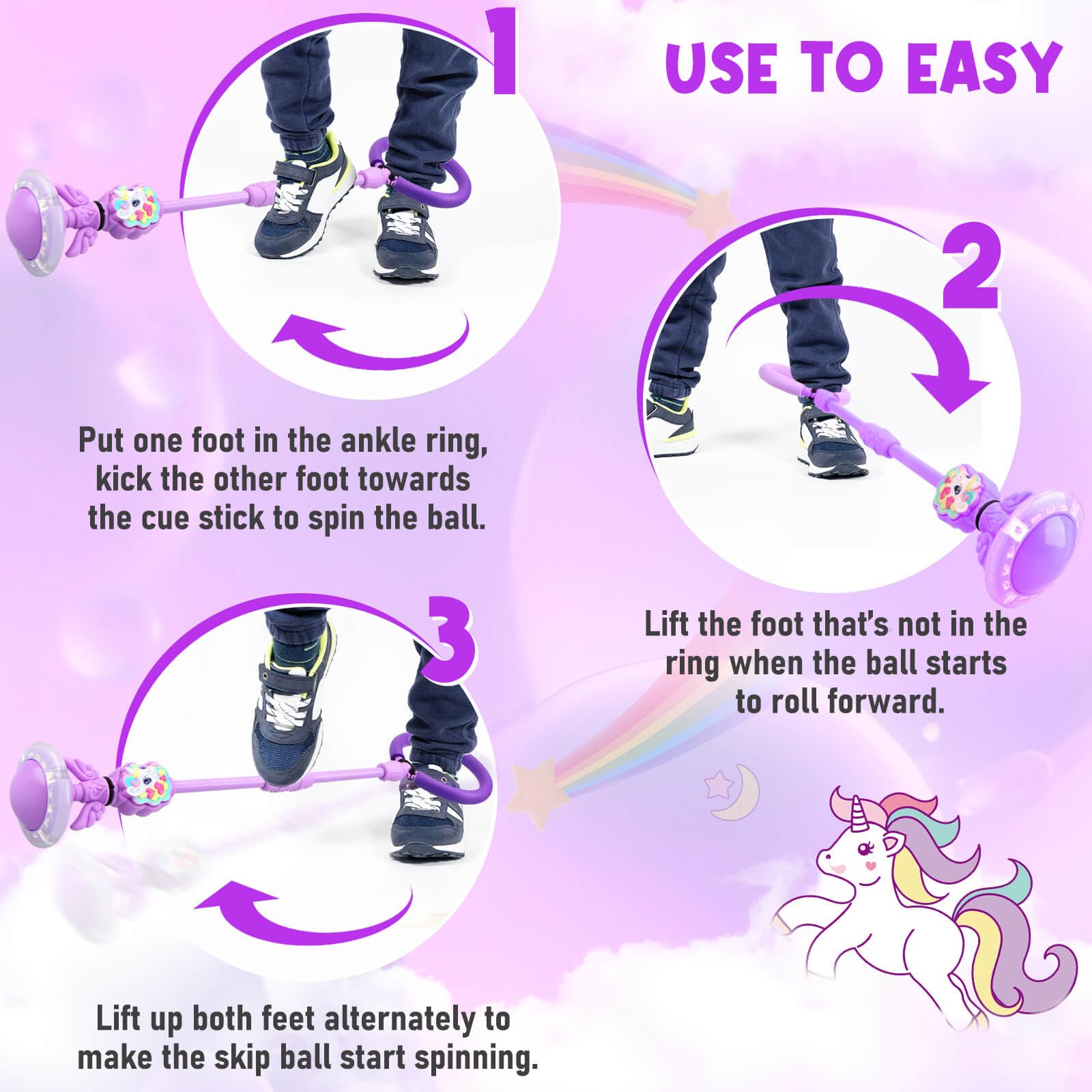 USE TO EASY

1

Put one foot in the ankle ring, kick the other foot towards the cue stick to spin the ball.

2

Lift the foot that's not in the ring when the ball starts to roll forward.

3

Lift up both feet alternately to make the skip ball start spinning.