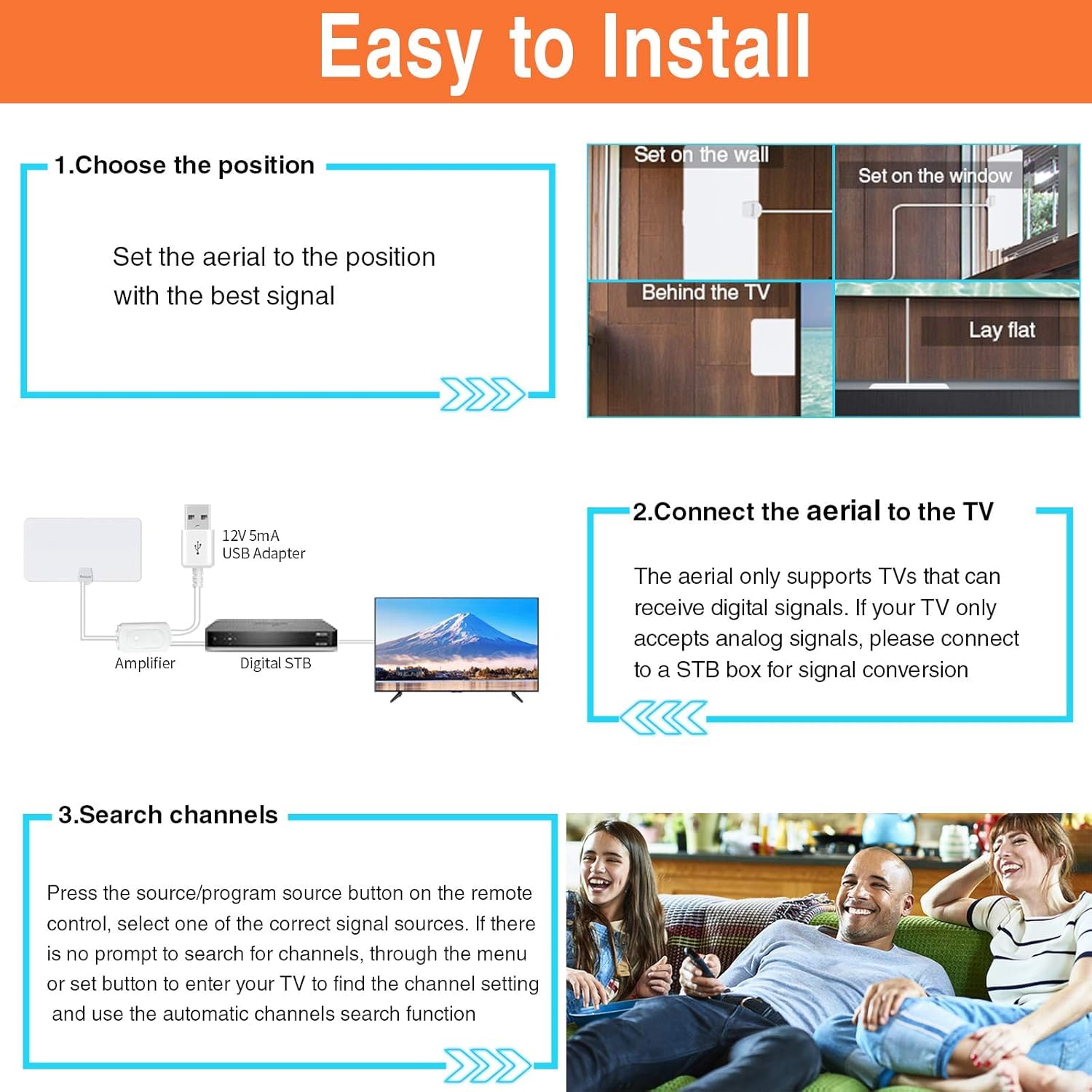 Easy to Install

1.Choose the position

Set the aerial to the position with the best signal

Set on the wall

Set on the window

Behind the TV

Lay flat

12V 5mA
USB Adapter

Amplifier

Digital STB

2.Connect the aerial to the TV

The aerial only supports TVs that can receive digital signals. If your TV only accepts analog signals, please connect to a STB box for signal conversion

3.Search channels

Press the source/program source button on the remote control, select one of the correct signal sources. If there is no prompt to search for channels, through the menu or set button to enter your TV to find the channel setting and use the automatic channels search function