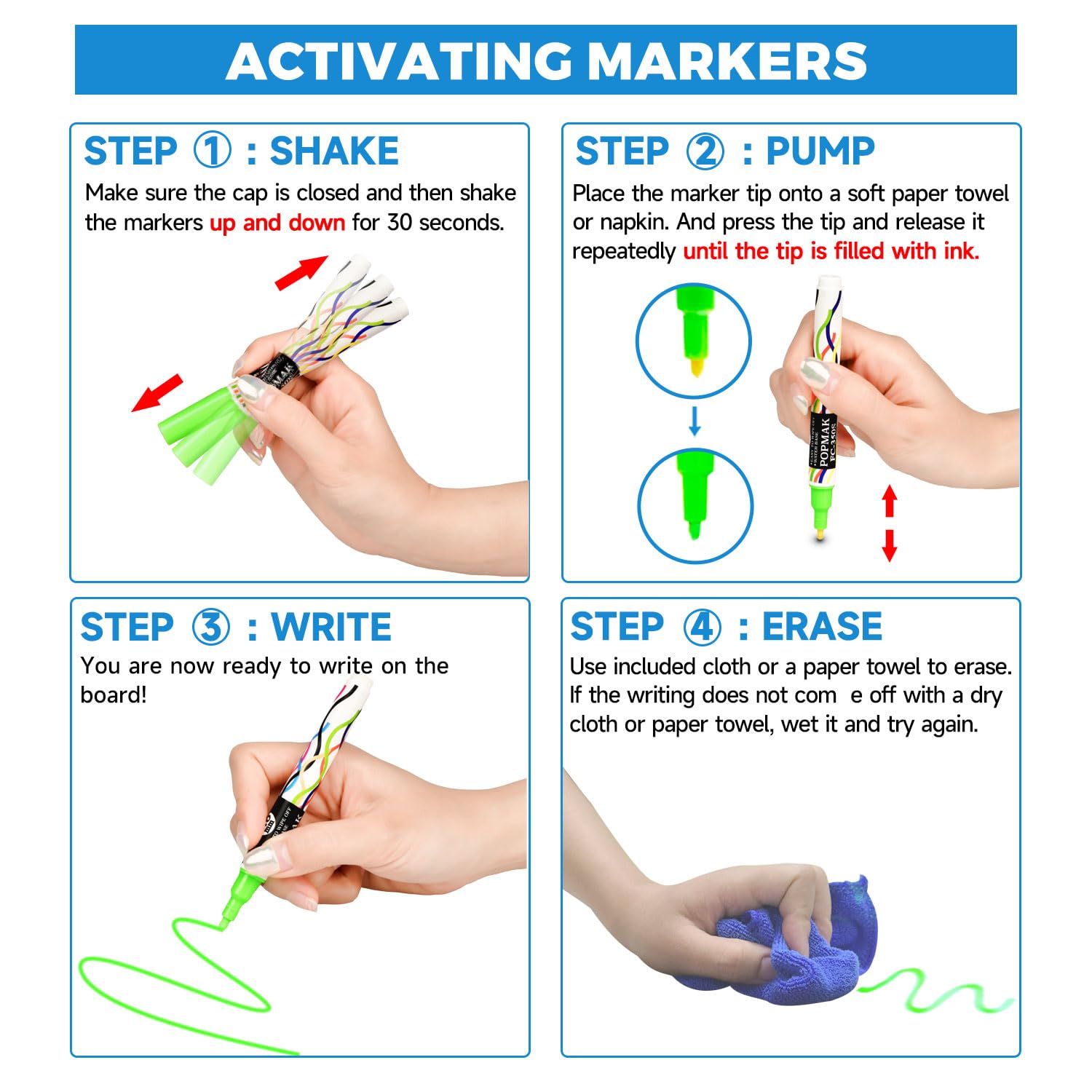 ACTIVATING MARKERS

STEP ① : SHAKE

Make sure the cap is closed and then shake the markers up and down for 30 seconds.

STEP ② : PUMP

Place the marker tip onto a soft paper towel or napkin. And press the tip and release it repeatedly until the tip is filled with ink.

POPMAK
FC-350S

STEP ③ : WRITE

You are now ready to write on the board!

STEP ④ : ERASE

Use included cloth or a paper towel to erase. If the writing does not com e off with a dry cloth or paper towel, wet it and try again.