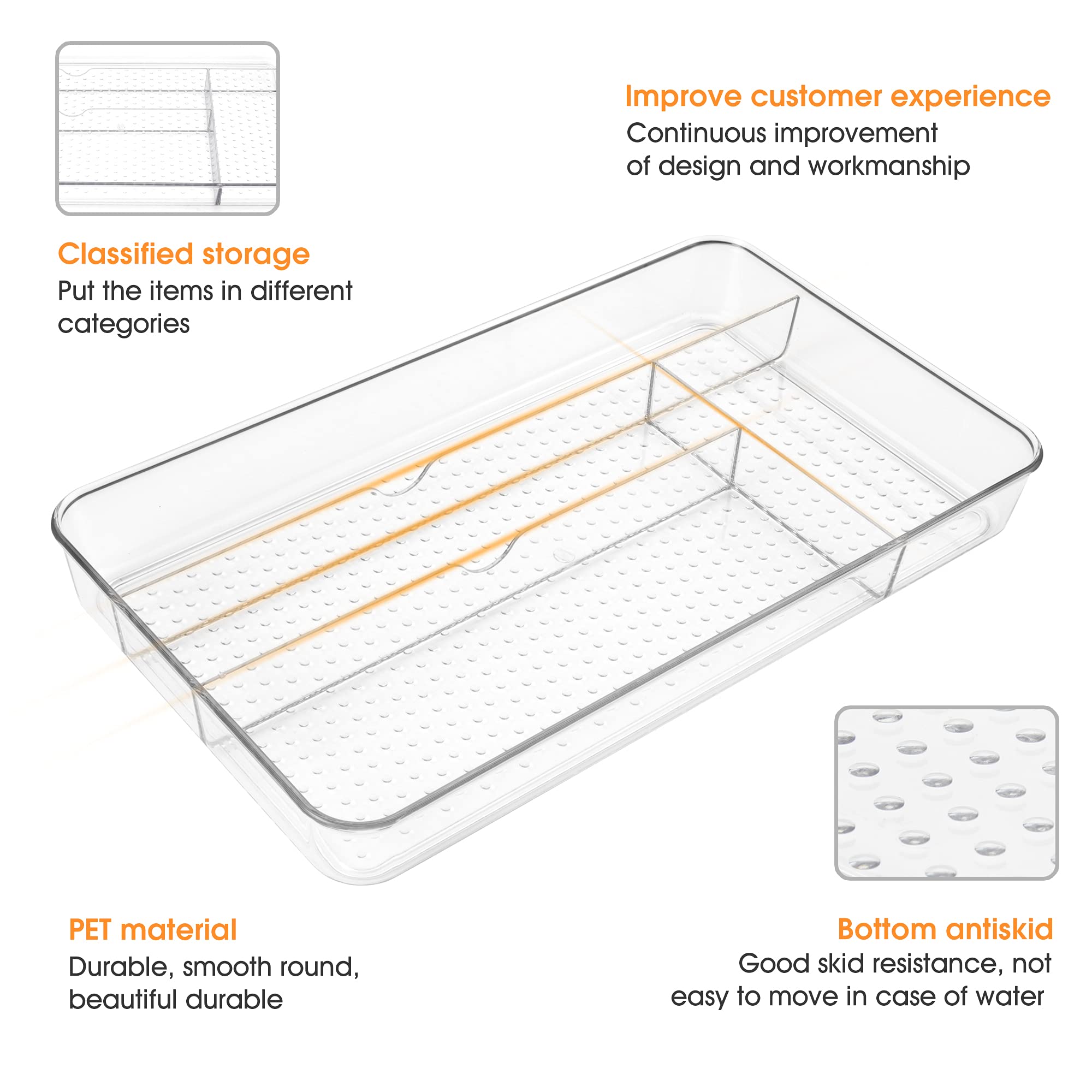 Improve customer experience
Continuous improvement of design and workmanship

Classified storage
Put the items in different categories

PET material
Durable, smooth round, beautiful durable

Bottom antiskid
Good skid resistance, not easy to move in case of water