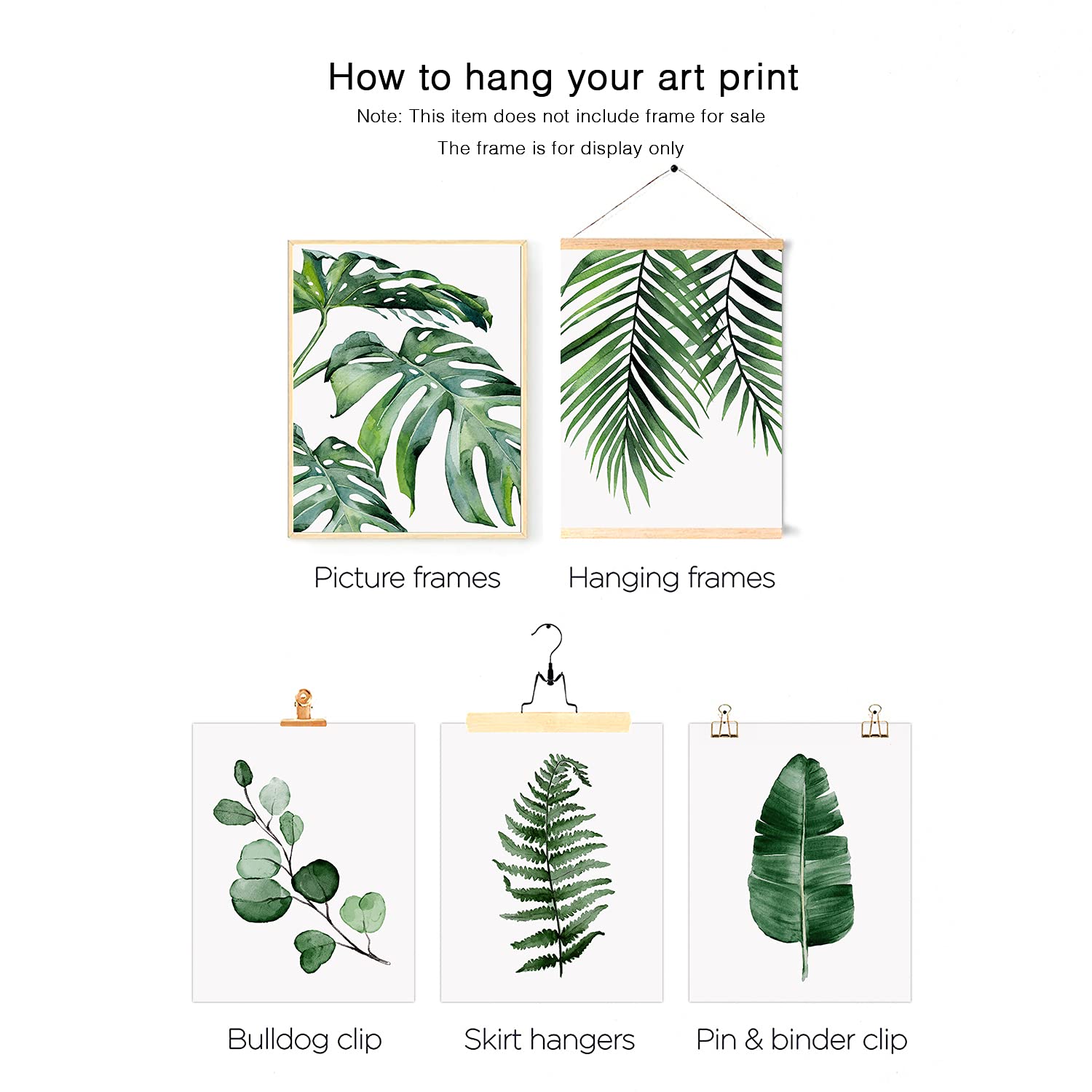 How to hang your art print

Note: This item does not include frame for sale

The frame is for display only

Picture frames

Hanging frames

Bulldog clip

Skirt hangers

Pin & binder clip