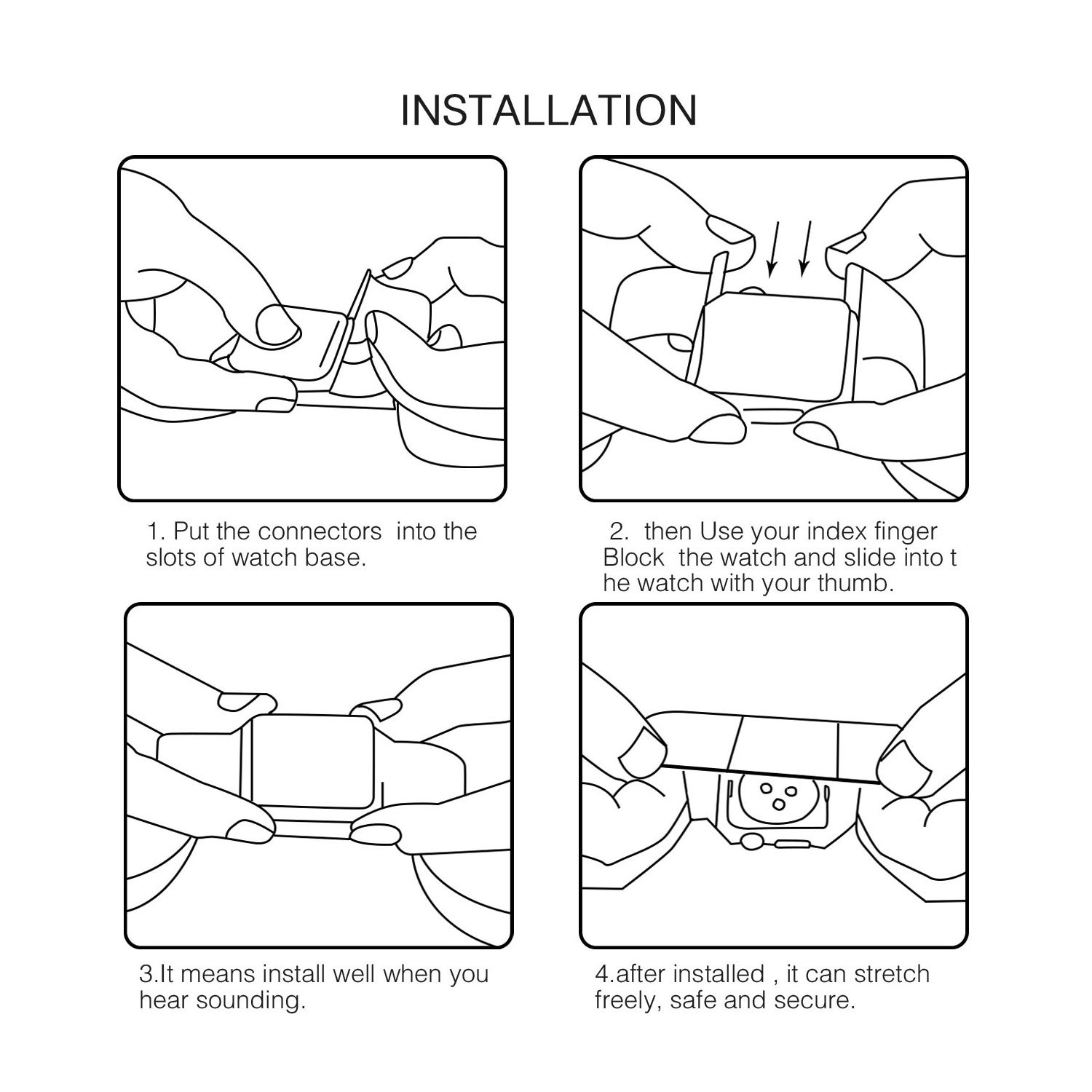 INSTALLATION

1. Put the connectors into the slots of watch base.

2. then Use your index finger Block the watch and slide into t he watch with your thumb.

3.It means install well when you hear sounding.

4.after installed , it can stretch freely, safe and secure.