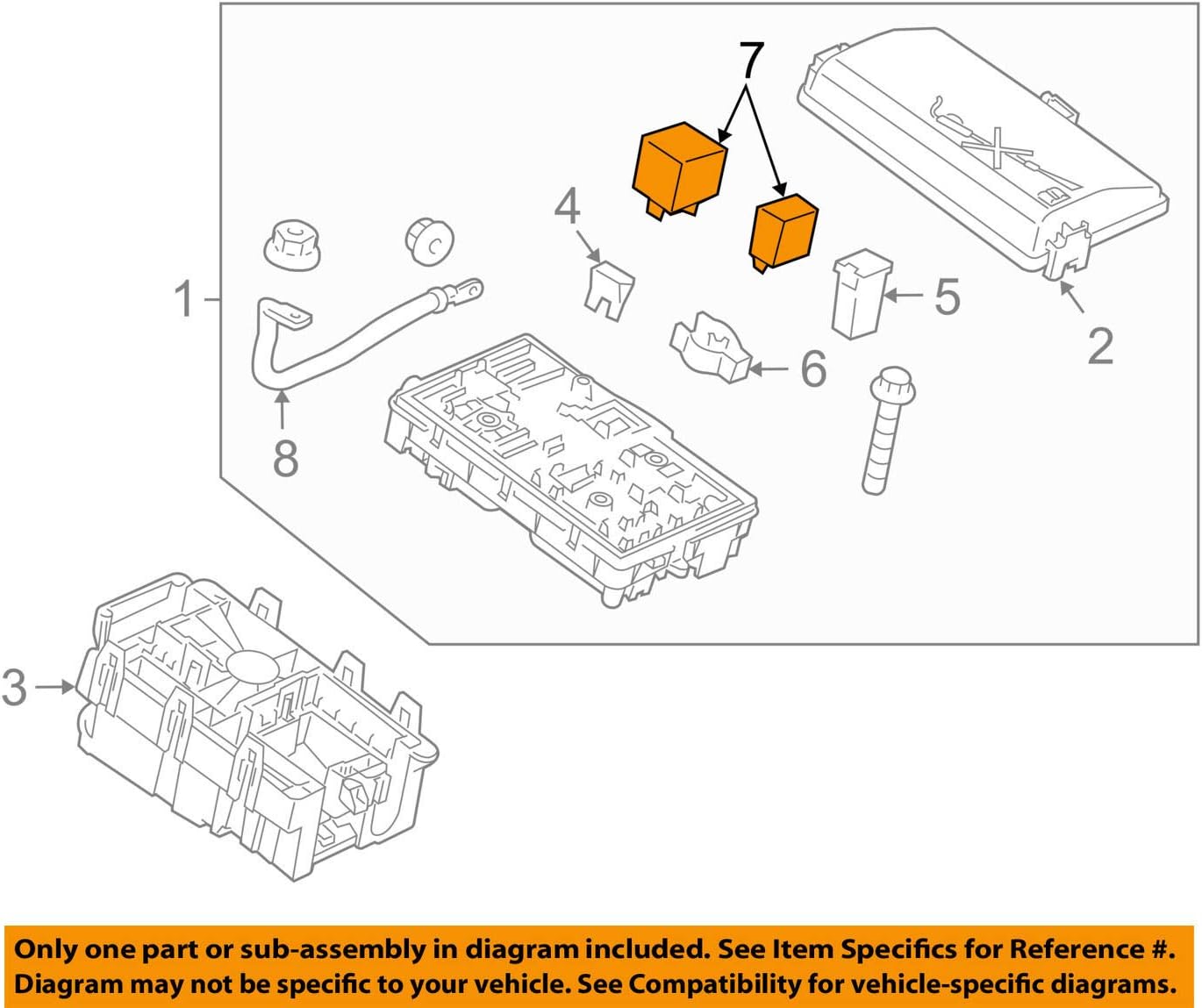 7

4

1

5

2

6

8

3

Only one part or sub-assembly in diagram included. See Item Specifics for Reference #.
Diagram may not be specific to your vehicle. See Compatibility for vehicle-specific diagrams.