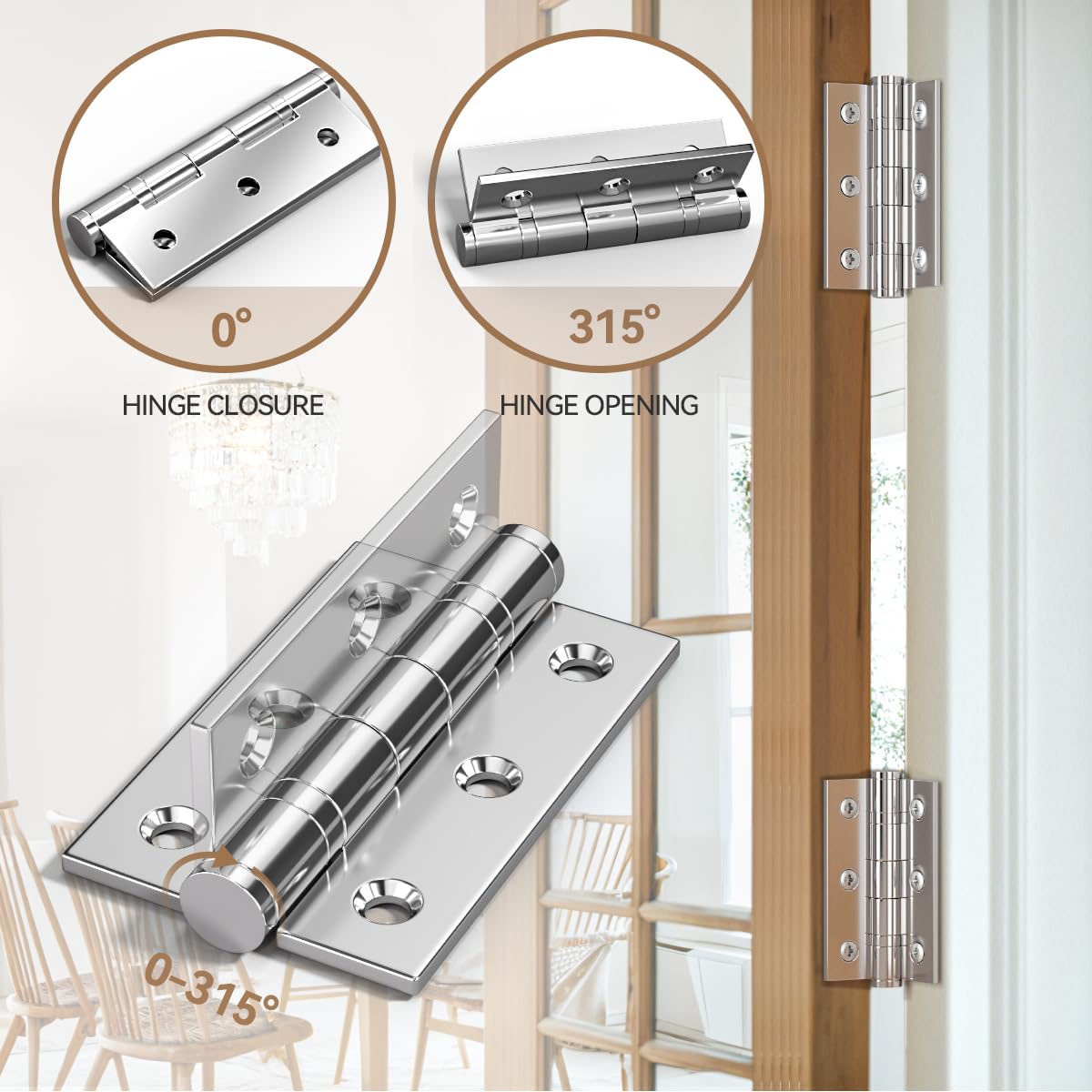 0°

HINGE CLOSURE

315°

HINGE OPENING

0-315°