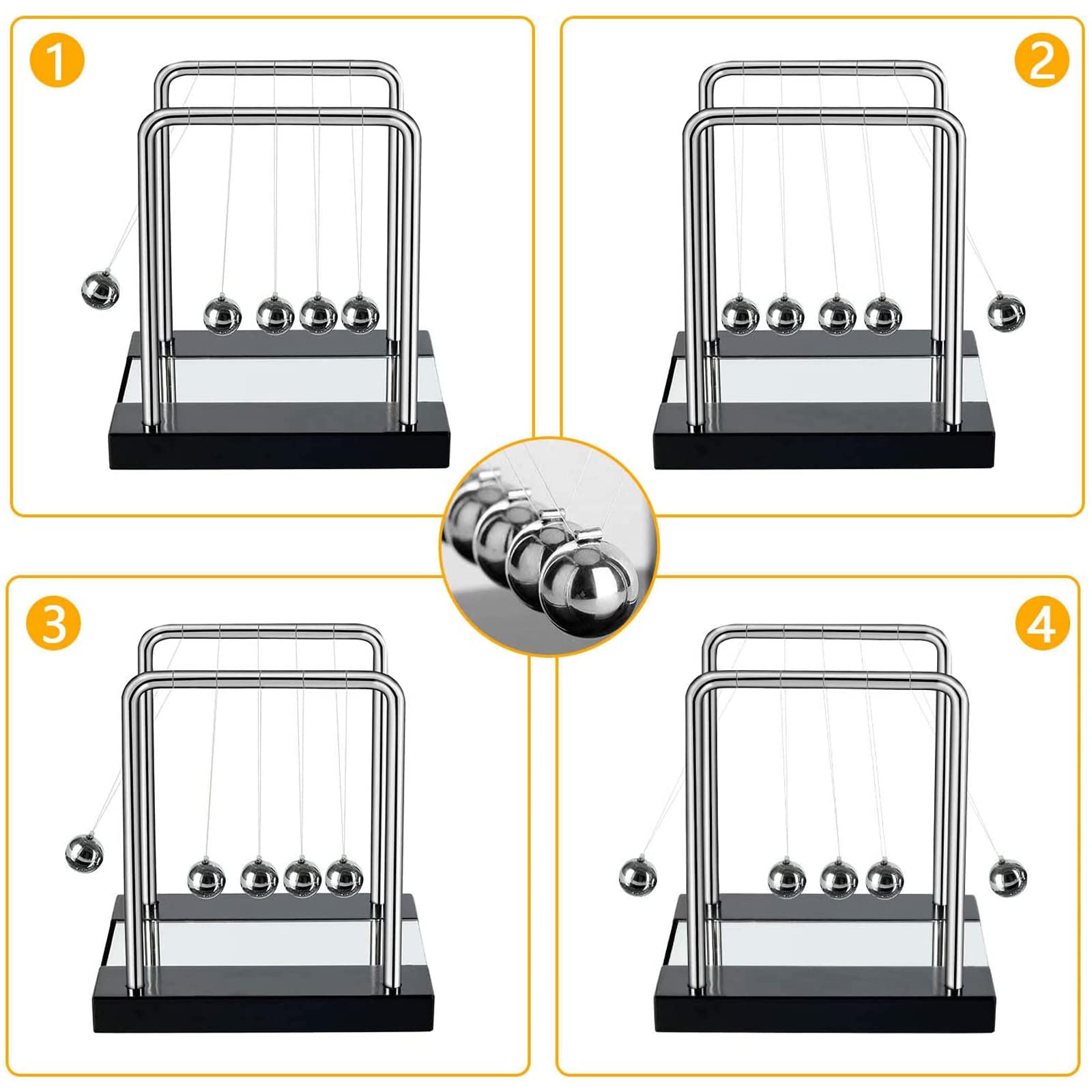 1

2

3

4