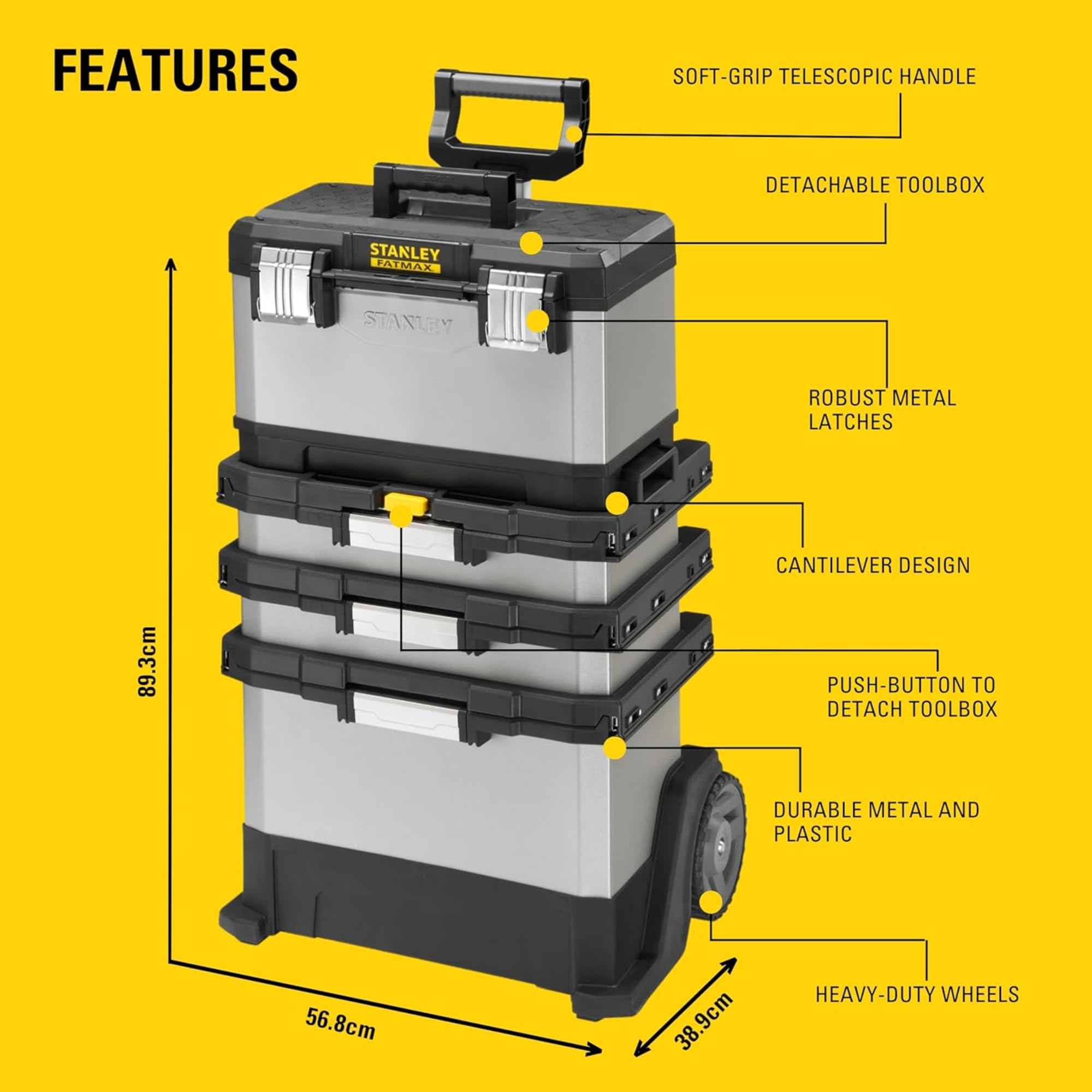 FEATURES

SOFT-GRIP TELESCOPIC HANDLE

DETACHABLE TOOLBOX

STANLEY
FATMAX

STANLEY

ROBUST METAL LATCHES

CANTILEVER DESIGN

PUSH-BUTTON TO DETACH TOOLBOX

DURABLE METAL AND PLASTIC

HEAVY-DUTY WHEELS

89.3cm

56.8cm

38.9cm