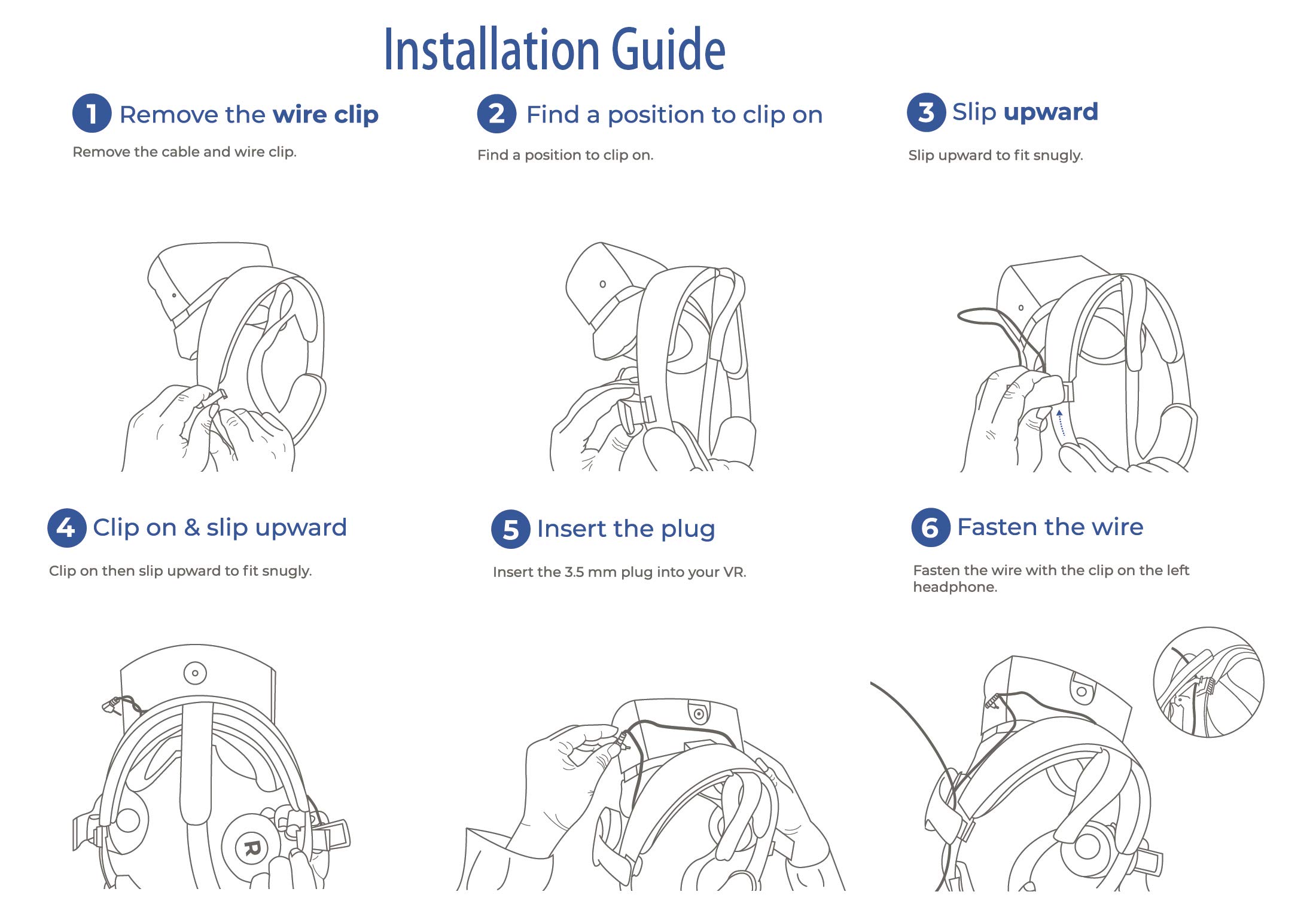 Installation Guide

1 Remove the wire clip

Remove the cable and wire clip.

2 Find a position to clip on

Find a position to clip on.

3 Slip upward

Slip upward to fit snugly.

4 Clip on & slip upward

Clip on then slip upward to fit snugly.

R

5 Insert the plug

Insert the 3.5 mm plug into your VR.

6 Fasten the wire

Fasten the wire with the clip on the left headphone.