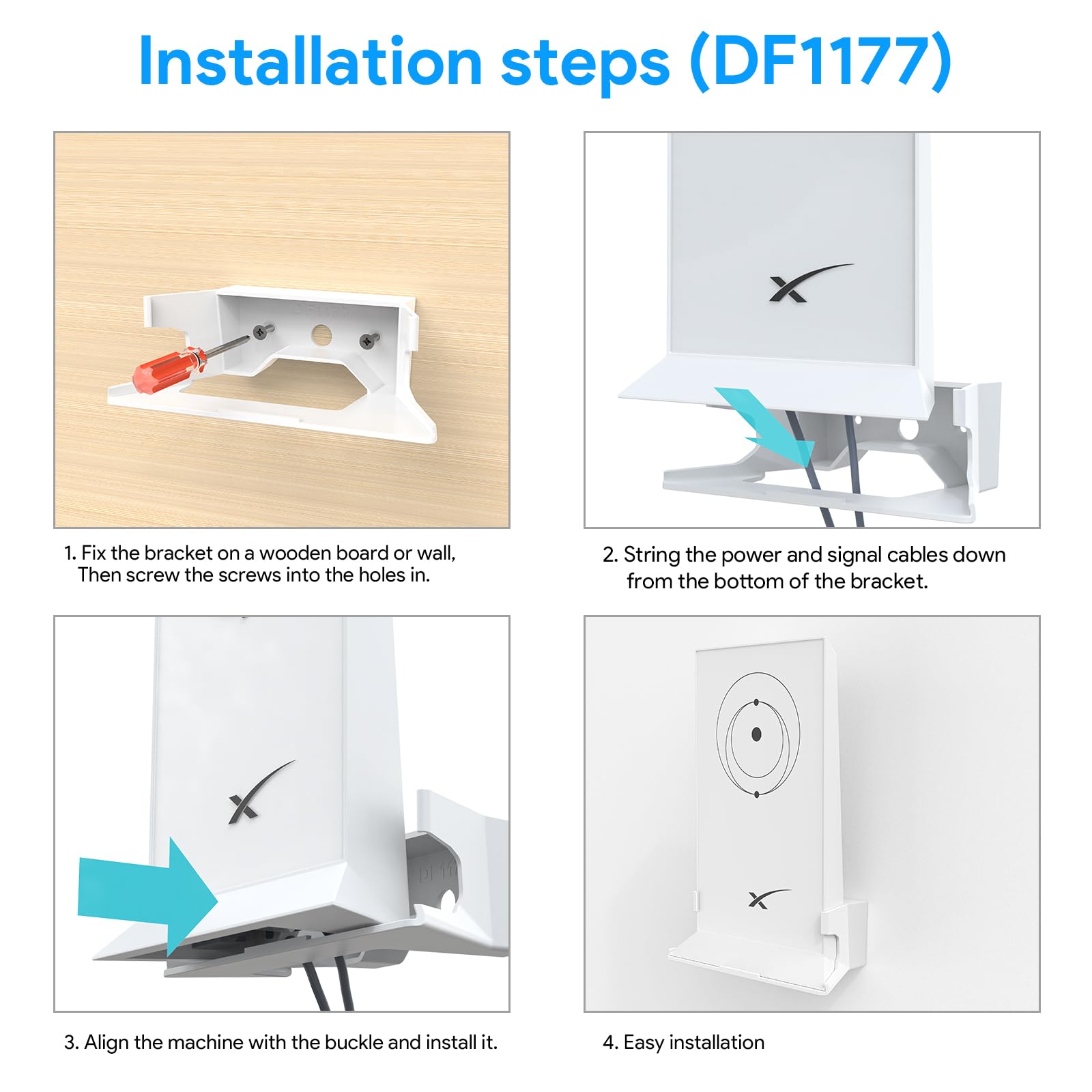 Installation steps (DF1177)

1. Fix the bracket on a wooden board or wall, Then screw the screws into the holes in.

2. String the power and signal cables down from the bottom of the bracket.

3. Align the machine with the buckle and install it.

4. Easy installation