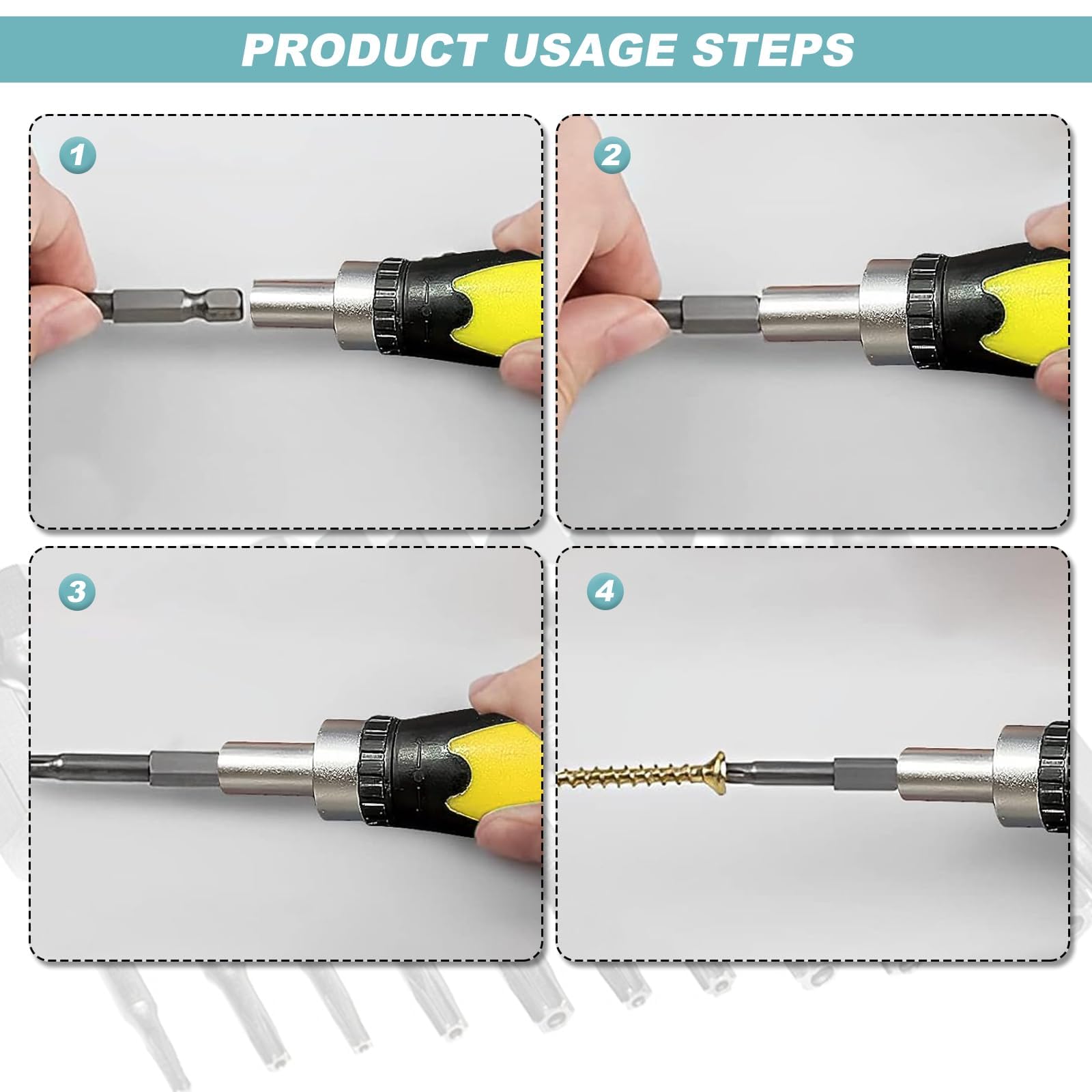 PRODUCT USAGE STEPS

1

2

3

4