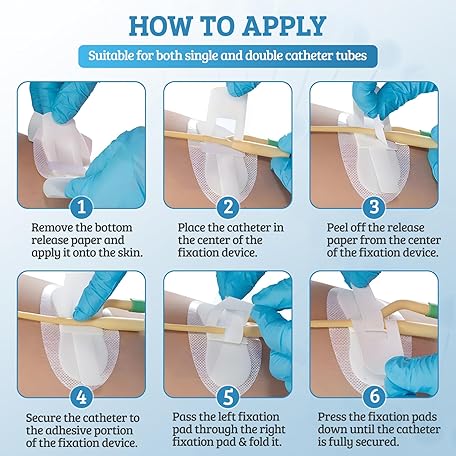 HOW TO APPLY

Suitable for both single and double catheter tubes

1
Remove the bottom release paper and apply it onto the skin.

2
Place the catheter in the center of the fixation device.

3
Peel off the release paper from the center of the fixation device.

4
Secure the catheter to the adhesive portion of the fixation device.

5
Pass the left fixation pad through the right fixation pad & fold it.

6
Press the fixation pads down until the catheter is fully secured.