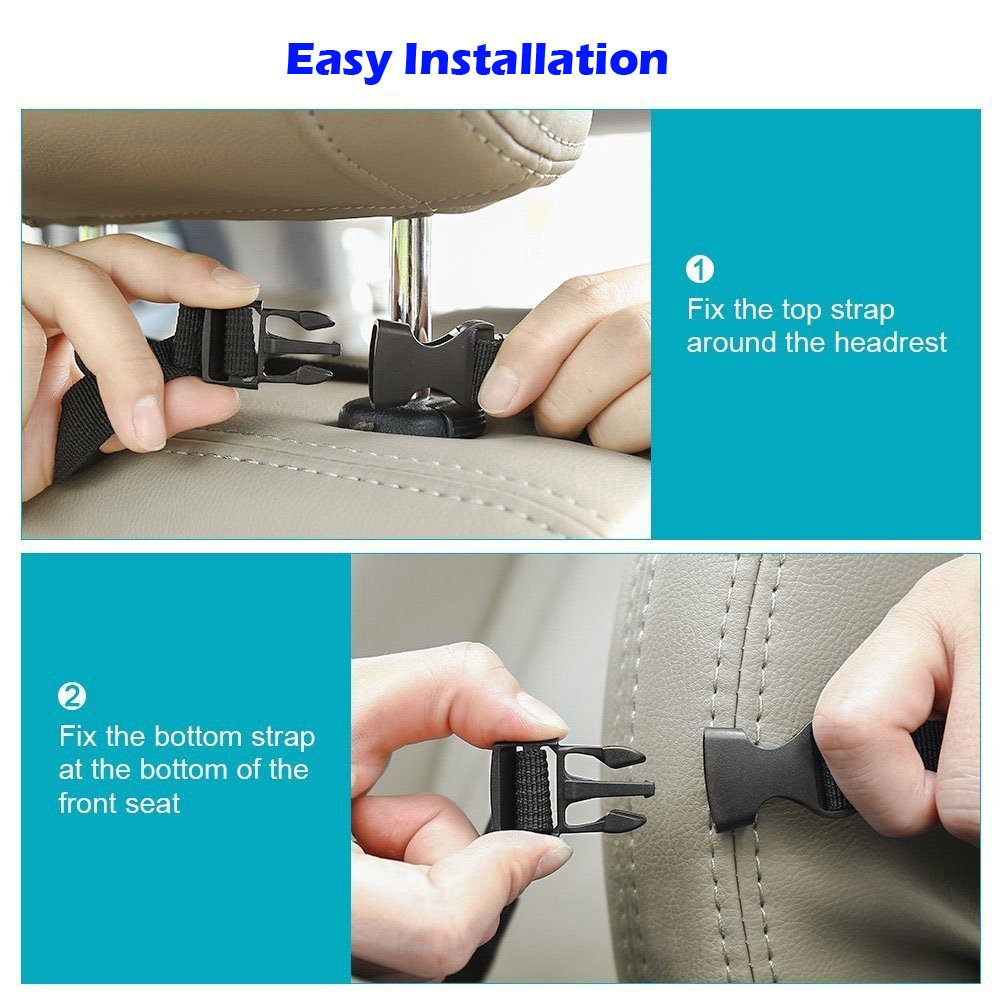 Easy Installation

1
Fix the top strap around the headrest

2
Fix the bottom strap at the bottom of the front seat