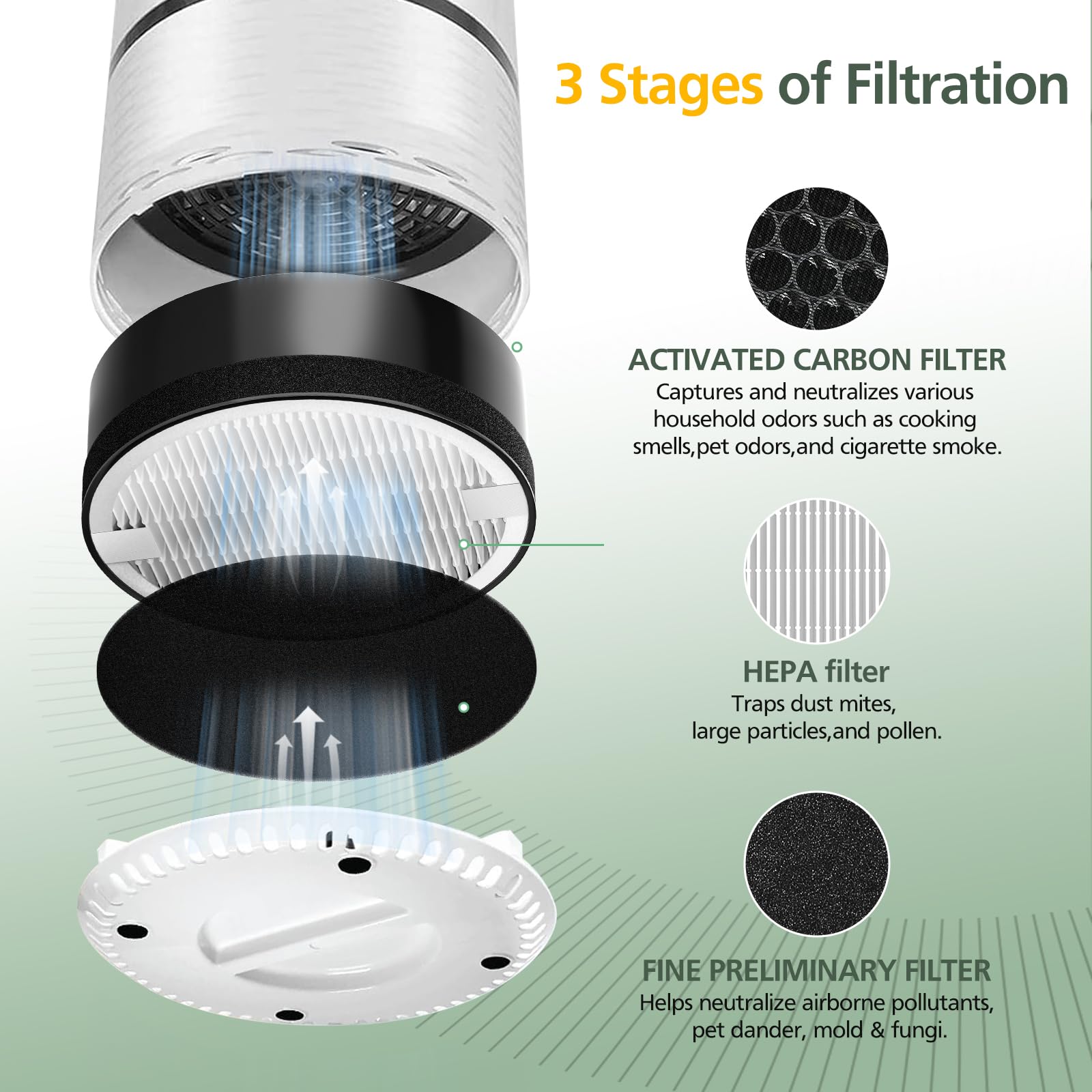 3 Stages of Filtration

ACTIVATED CARBON FILTER
Captures and neutralizes various household odors such as cooking smells,pet odors,and cigarette smoke.

HEPA filter
Traps dust mites, large particles,and pollen.

FINE PRELIMINARY FILTER
Helps neutralize airborne pollutants, pet dander, mold & fungi.