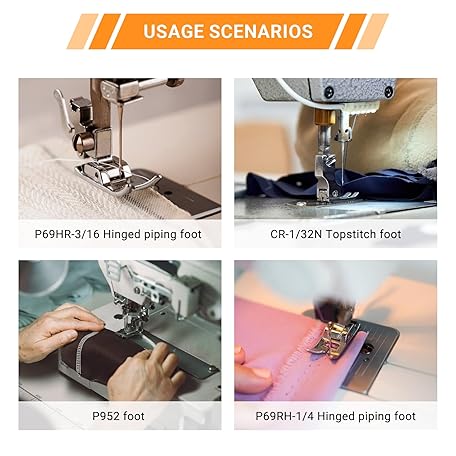 USAGE SCENARIOS

P69HR-3/16 Hinged piping foot

CR-1/32N Topstitch foot

P952 foot

P69RH-1/4 Hinged piping foot