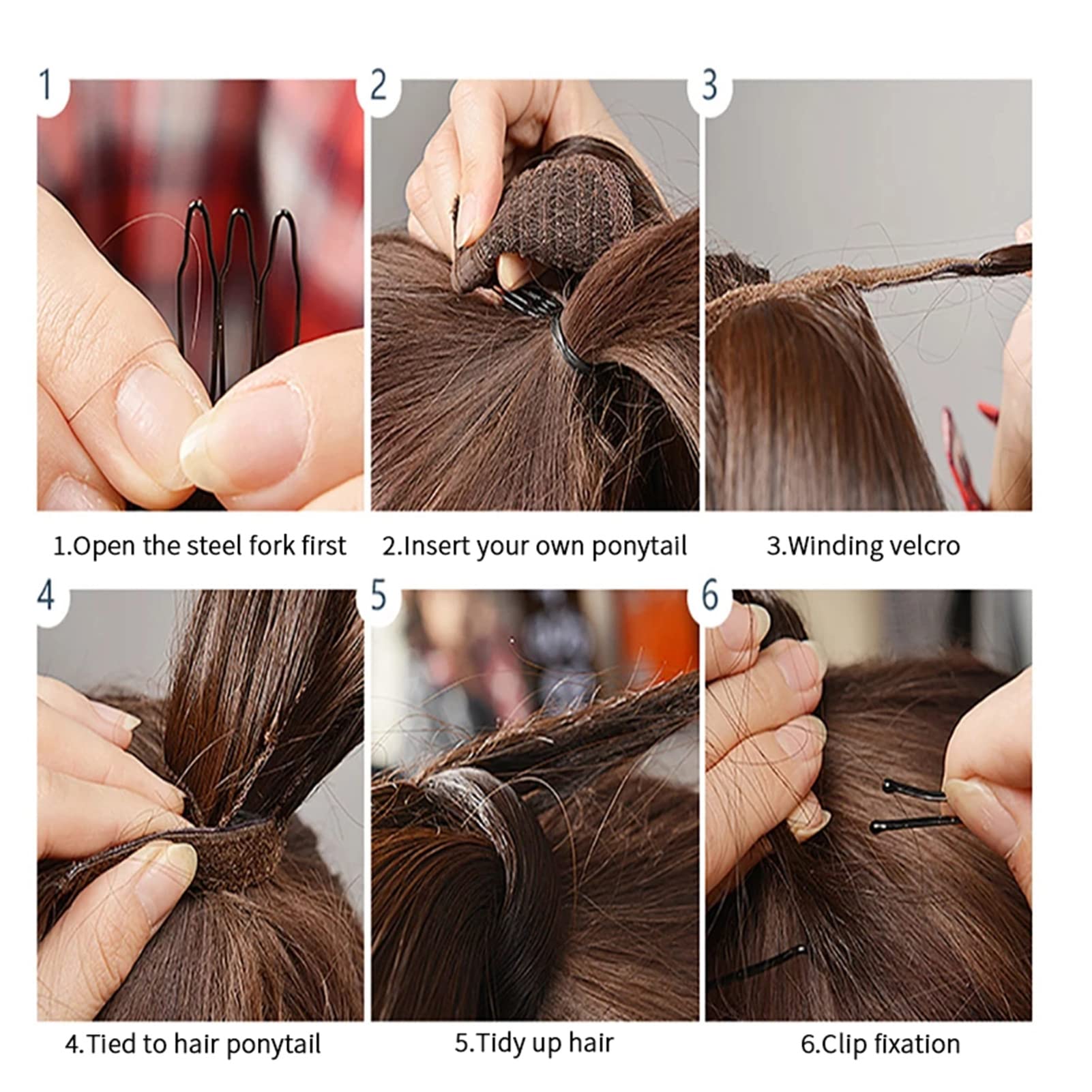 1

2

3

1.Open the steel fork first

2.Insert your own ponytail

3.Winding velcro

4

5

6

4.Tied to hair ponytail

5.Tidy up hair

6.Clip fixation